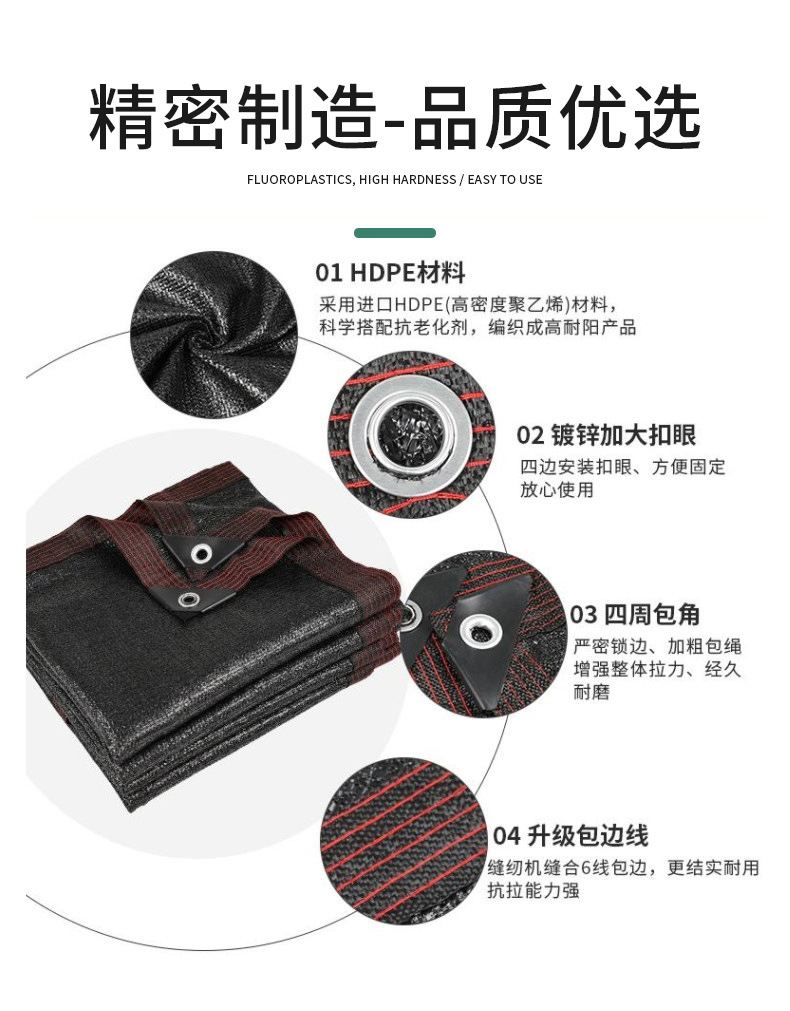 精密制造-品质优选

FLUOROPLASTICS, HIGH HARDNESS / EASY TO USE

01 HDPE材料
采用进口HDPE(高密度聚乙烯)材料，科学搭配抗老化剂，编织成高耐阳产品

02 镀锌加大扣眼
四边安装扣眼、方便固定放心使用

03 四周包角
严密锁边、加粗包绳增强整体拉力、经久耐磨

04 升级包边线
缝纫机缝合6线包边，更结实耐用抗拉能力强