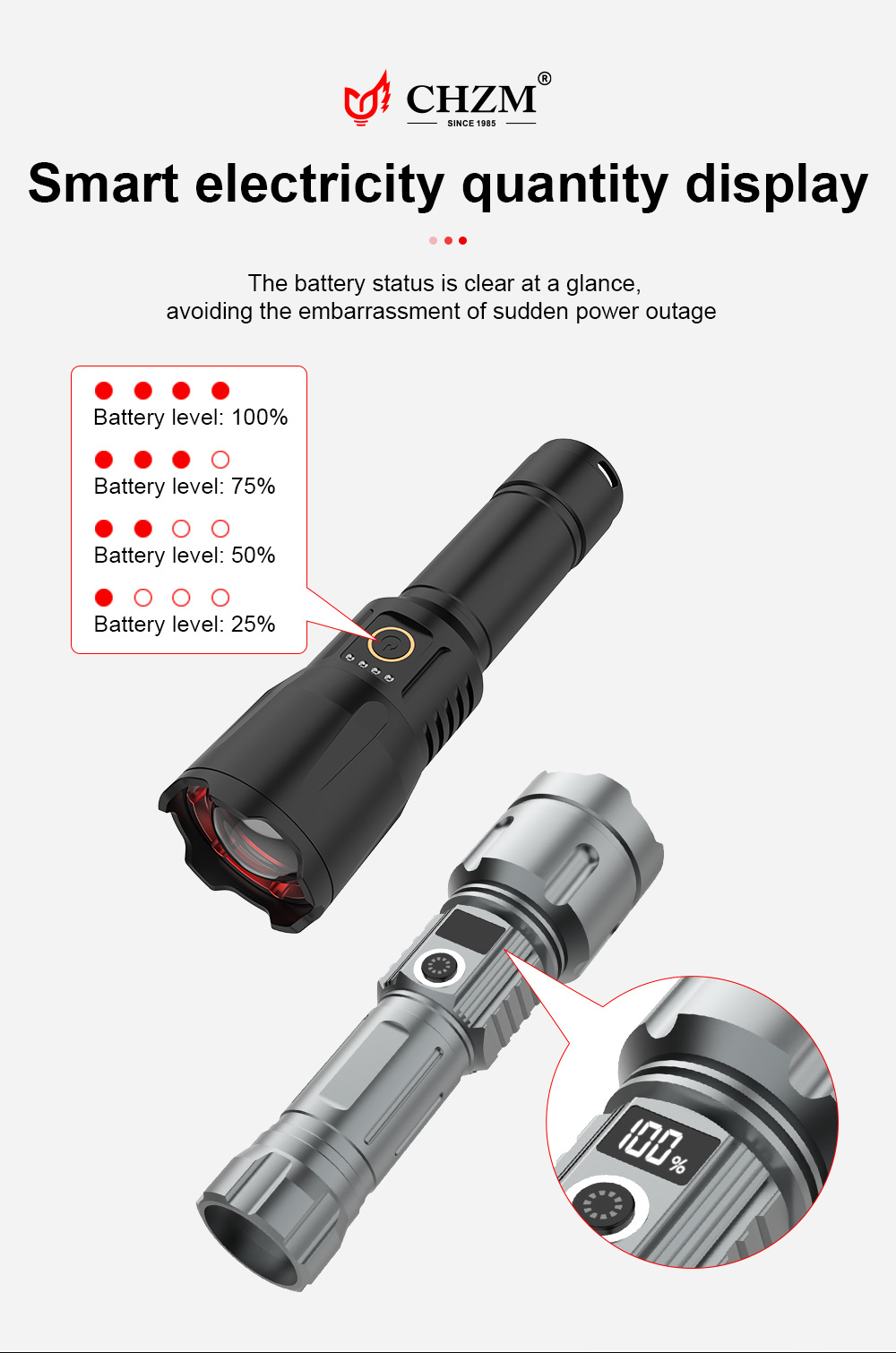 CHZM®
SINCE 1985

Smart electricity quantity display

The battery status is clear at a glance,
avoiding the embarrassment of sudden power outage

Battery level: 100%

Battery level: 75%

Battery level: 50%

Battery level: 25%

100%