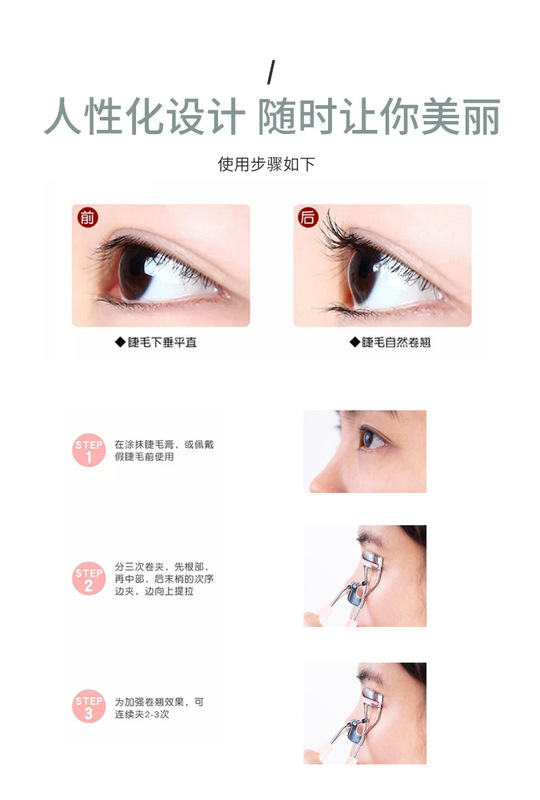 /

人性化设计 随时让你美丽

使用步骤如下

前

◆睫毛下垂平直

后

◆睫毛自然卷翘

STEP 1 在涂抹睫毛膏，或佩戴假睫毛前使用

STEP 2 分三次卷夹，先根部，再中部，后末梢的次序边夹，边向上提拉

STEP 3 为加强卷翘效果，可连续夹2-3次