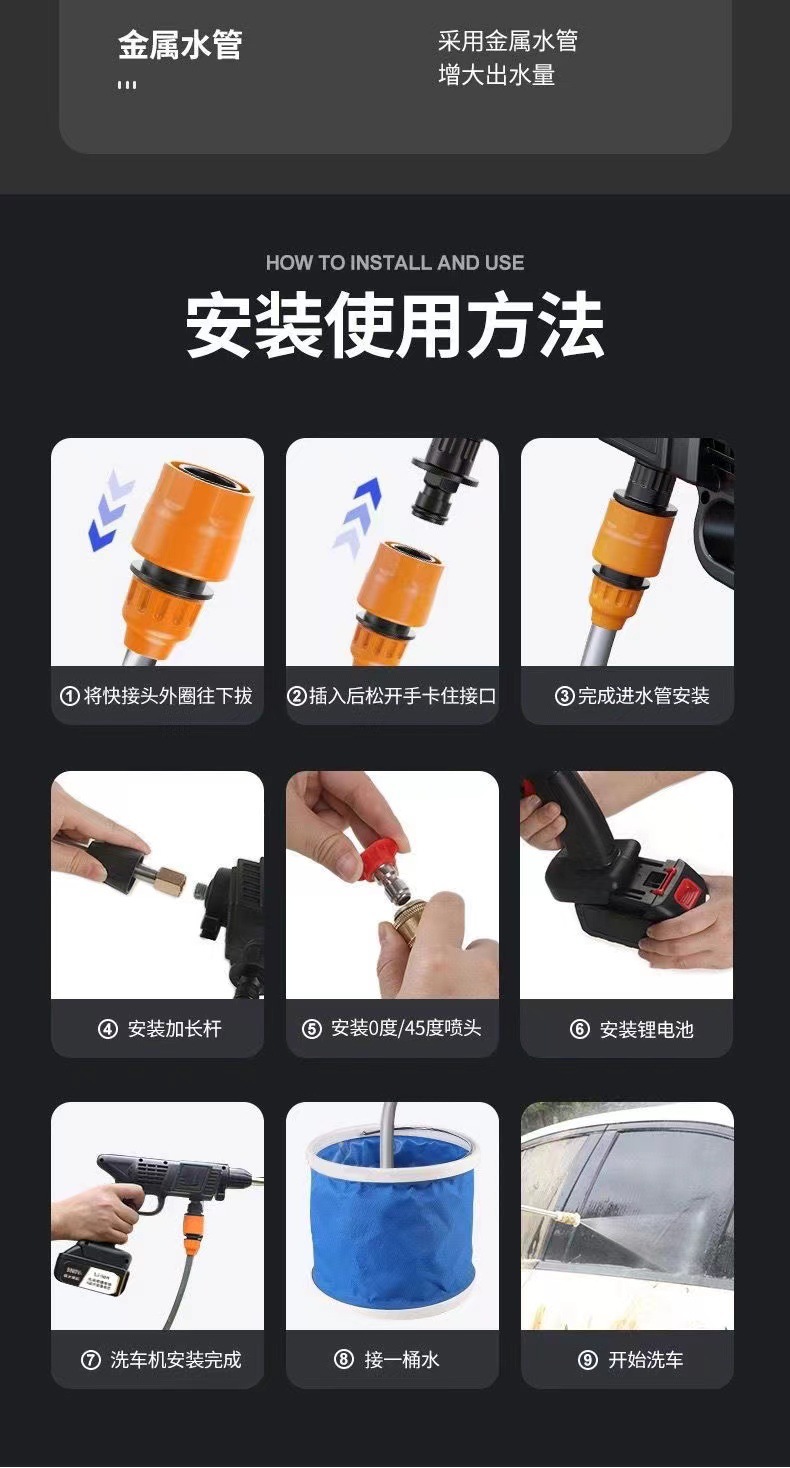 金属水管

采用金属水管
增大出水量

HOW TO INSTALL AND USE

安装使用方法

①将快接头外圈往下拔

②插入后松开手卡住接口

③完成进水管安装

④ 安装加长杆

⑤ 安装0度/45度喷头

⑥ 安装锂电池

⑦ 洗车机安装完成

⑧ 接一桶水

⑨ 开始洗车