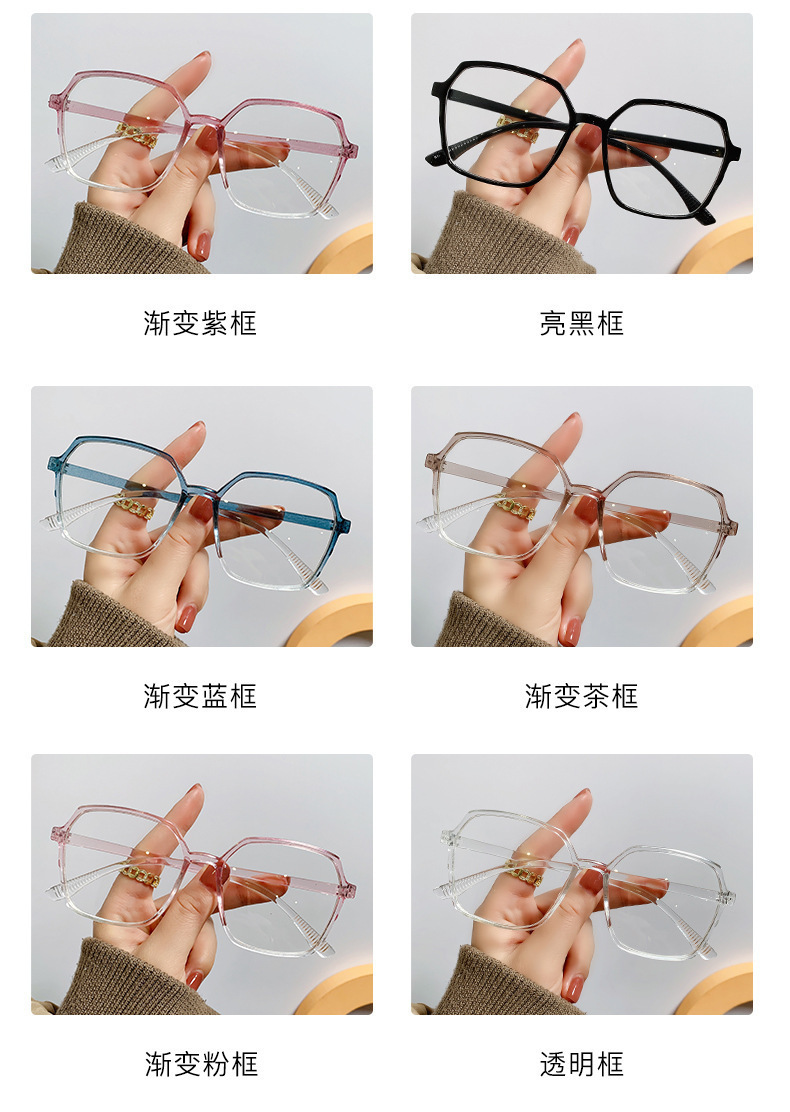 渐变紫框

亮黑框

渐变蓝框

渐变茶框

渐变粉框

透明框