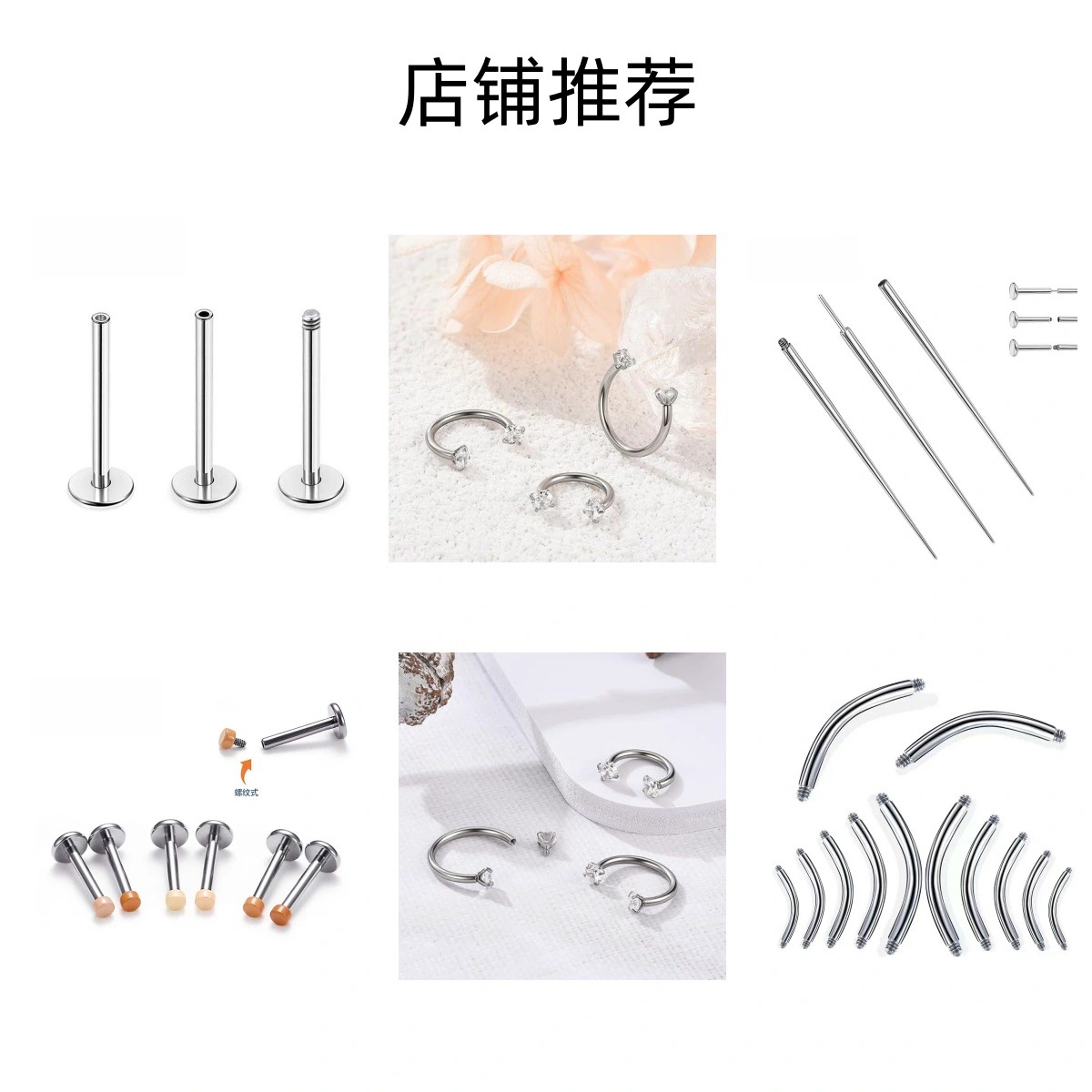 店铺推荐

螺纹式