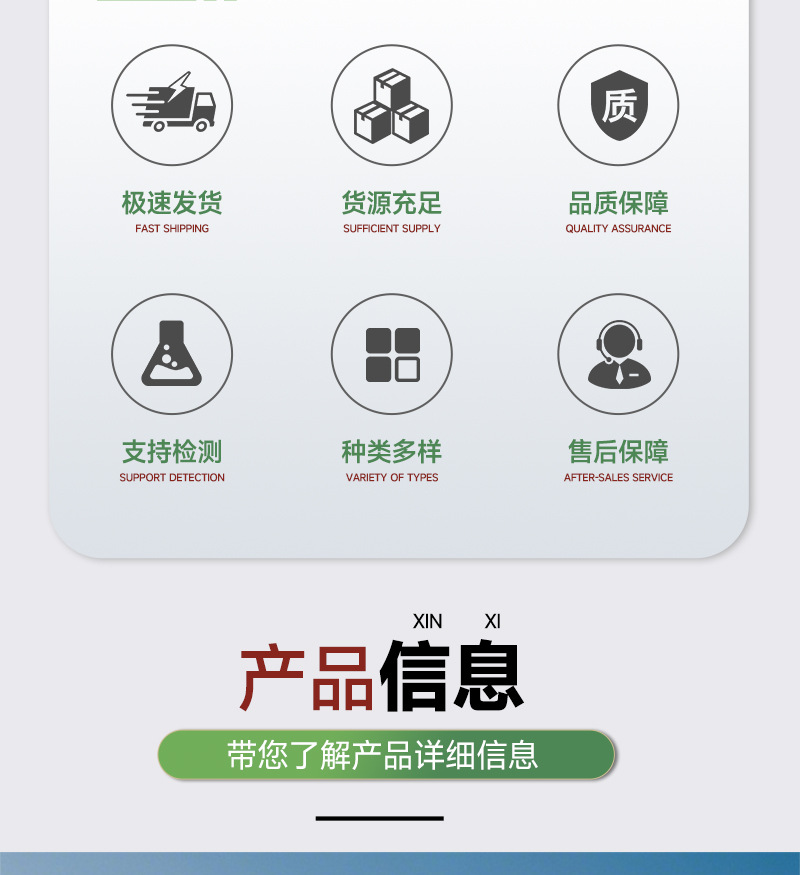 质

极速发货
FAST SHIPPING

货源充足
SUFFICIENT SUPPLY

品质保障
QUALITY ASSURANCE

支持检测
SUPPORT DETECTION

种类多样
VARIETY OF TYPES

售后保障
AFTER-SALES SERVICE

XIN XI

产品信息

带您了解产品详细信息