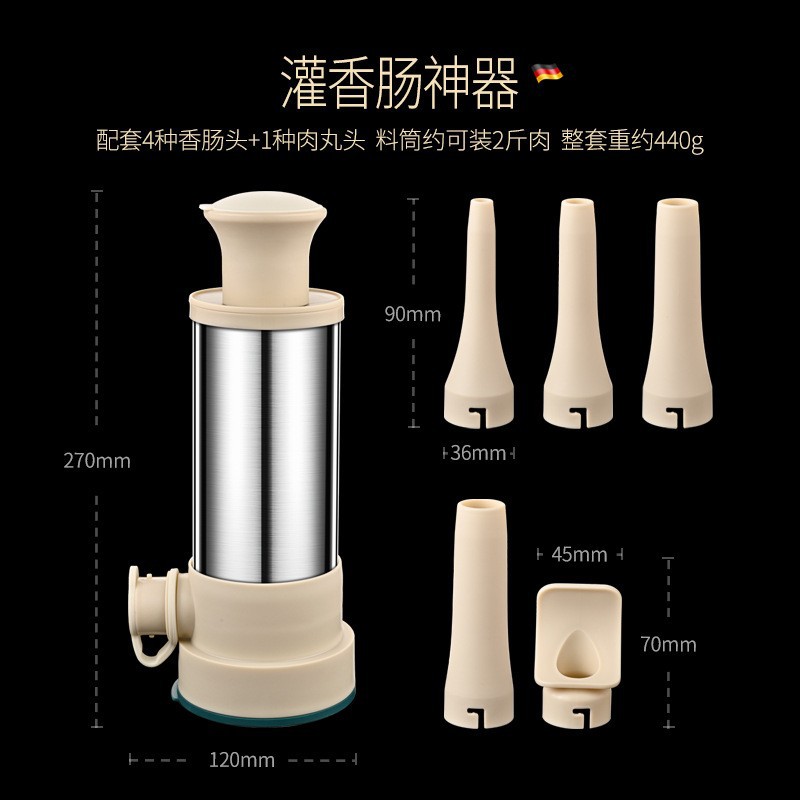 灌香肠神器

配套4种香肠头+1种肉丸头 料筒约可装2斤肉 整套重约440g

270mm

90mm

36mm

45mm

70mm

120mm