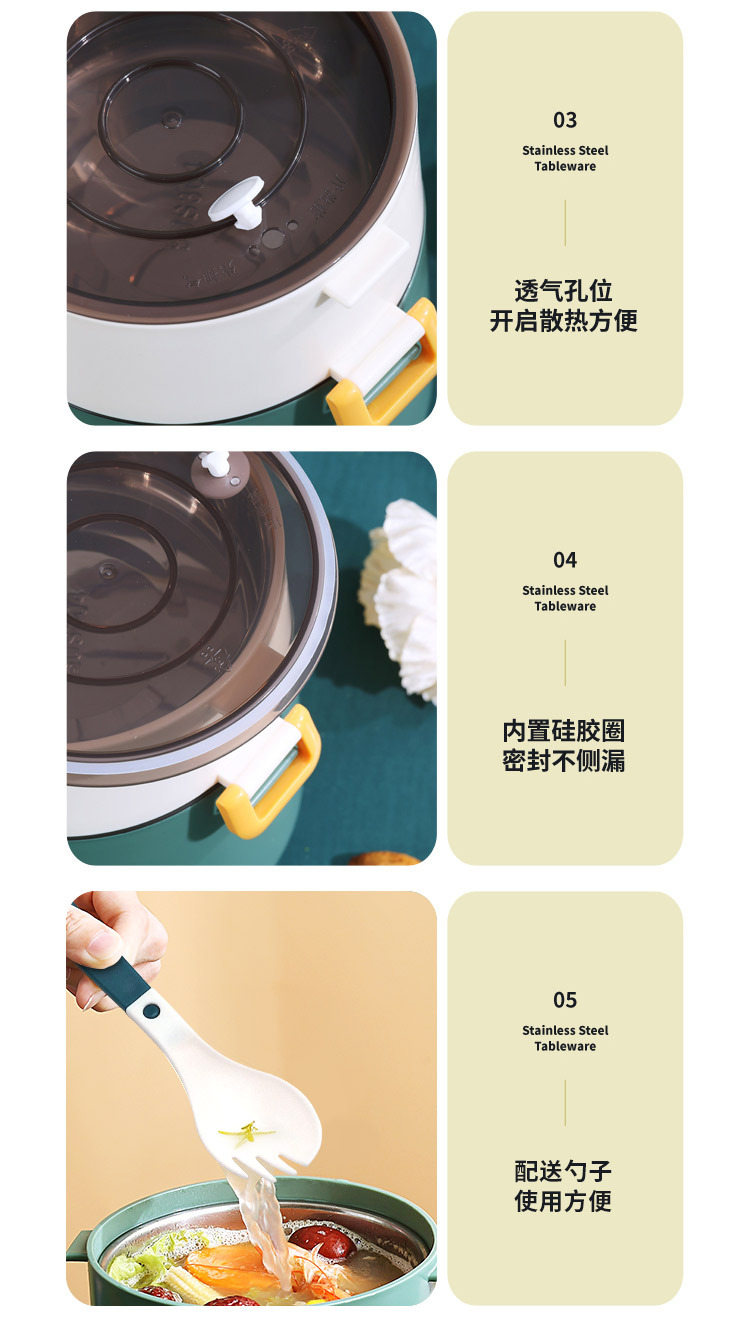 03

Stainless Steel
Tableware

透气孔位
开启散热方便

04

Stainless Steel
Tableware

内置硅胶圈
密封不侧漏

05

Stainless Steel
Tableware

配送勺子
使用方便