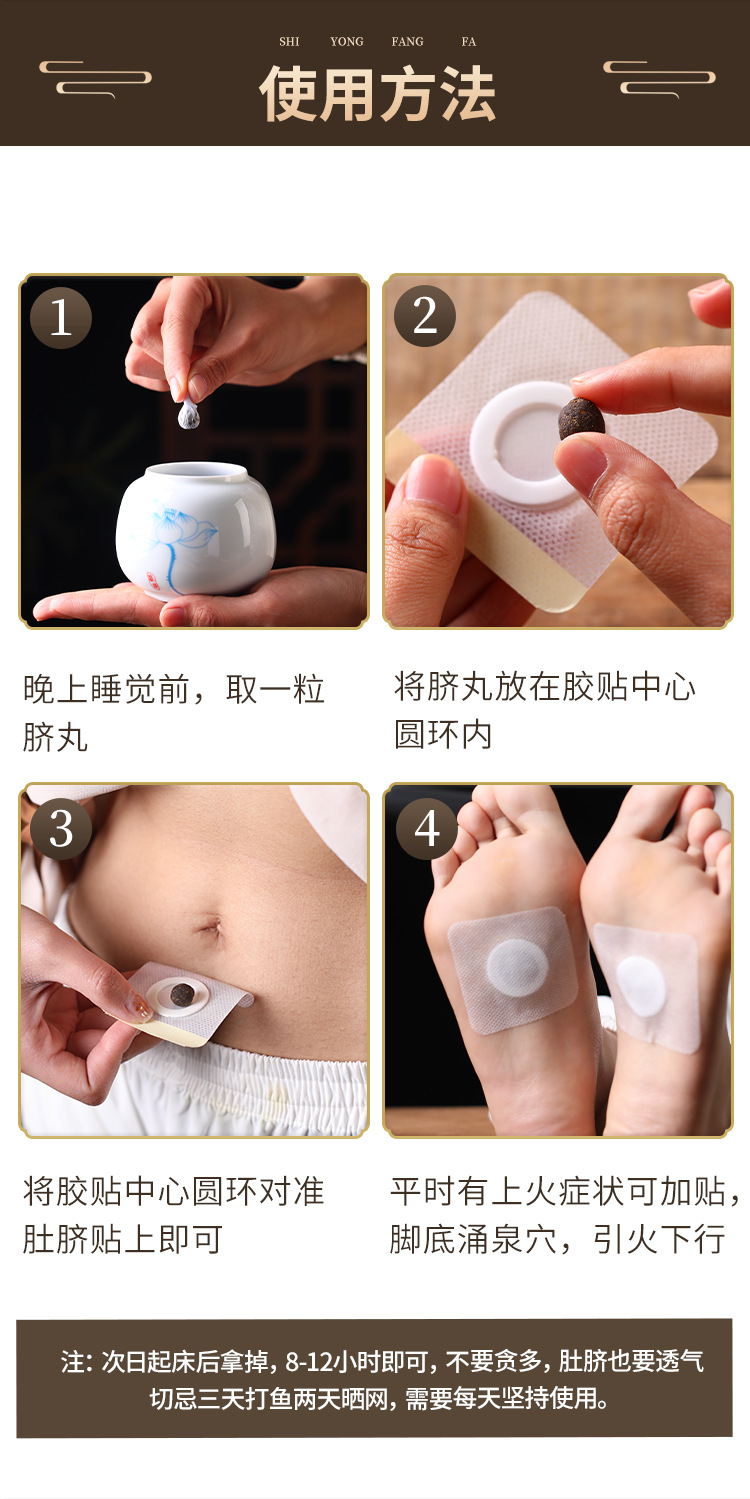 SHI YONG FANG FA

使用方法

1

晚上睡觉前，取一粒脐丸

2

将脐丸放在胶贴中心圆环内

3

将胶贴中心圆环对准肚脐贴上即可

4

平时有上火症状可加贴，脚底涌泉穴，引火下行

注: 次日起床后拿掉, 8-12小时即可, 不要贪多, 肚脐也要透气
切忌三天打鱼两天晒网, 需要每天坚持使用。