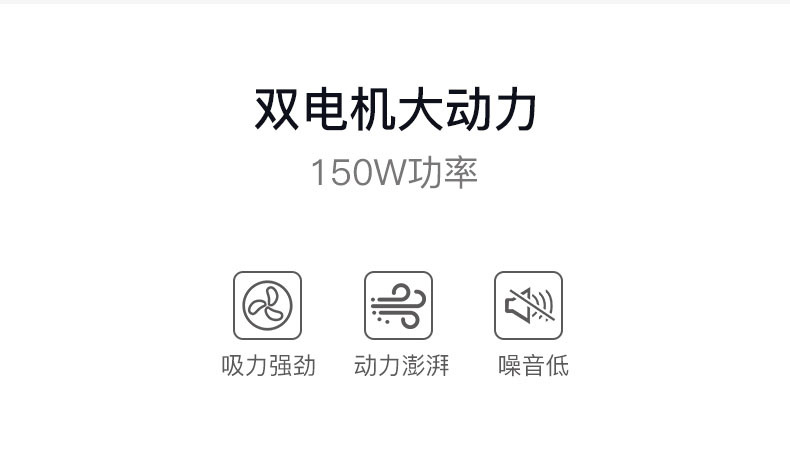 双电机大动力

150W功率

吸力强劲 动力澎湃 噪音低