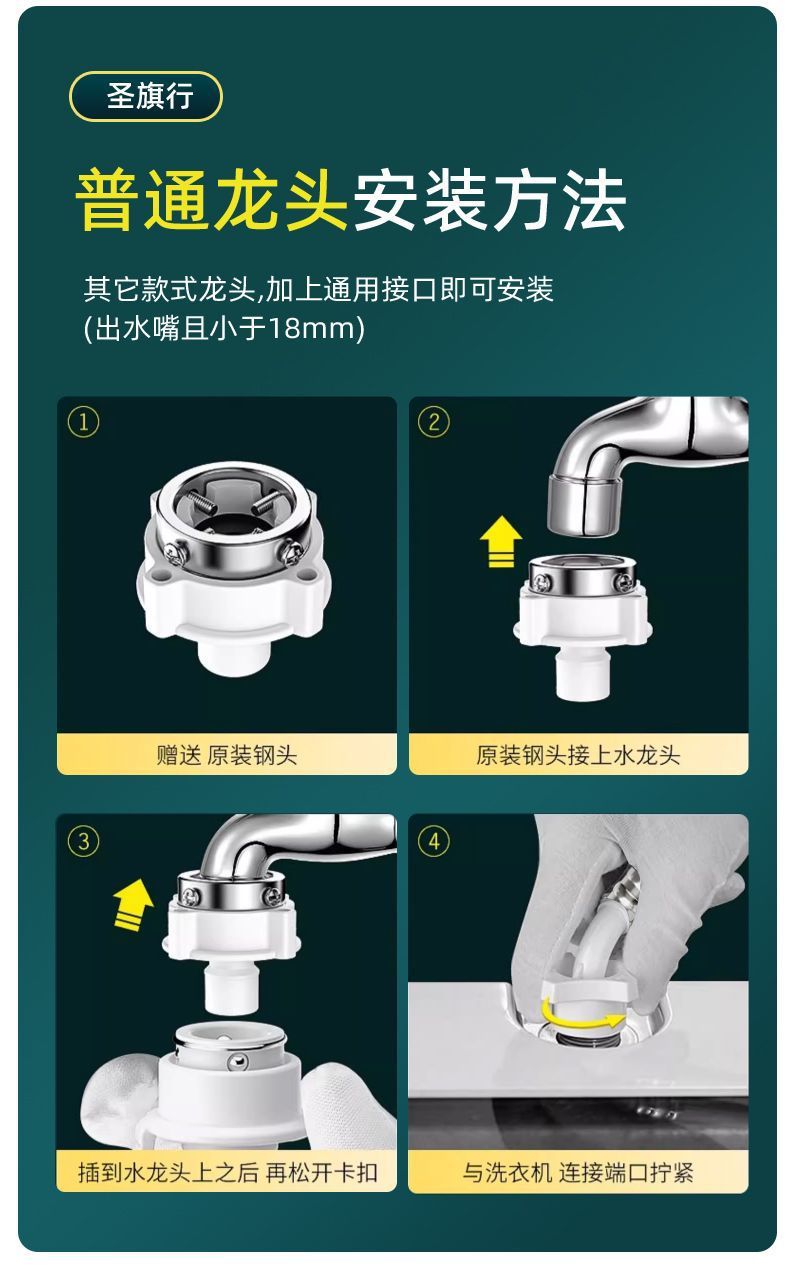 圣旗行

普通龙头安装方法

其它款式龙头,加上通用接口即可安装
(出水嘴且小于18mm)

①
赠送 原装钢头

②
原装钢头接上水龙头

③
插到水龙头上之后 再松开卡扣

④
与洗衣机 连接端口拧紧