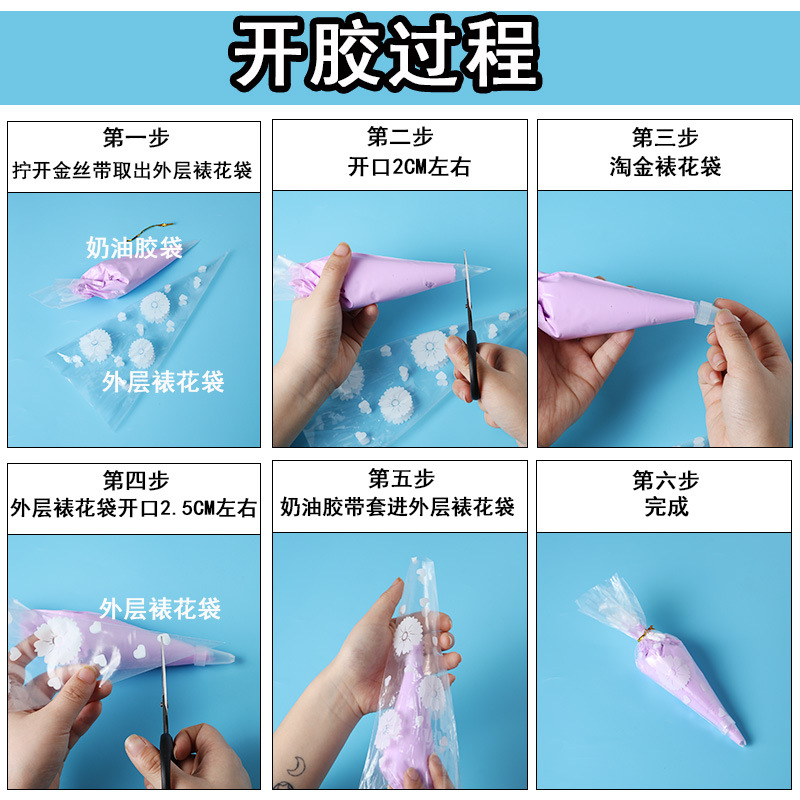 开胶过程

第一步
拧开金丝带取出外层裱花袋

奶油胶袋

外层裱花袋

第二步
开口2CM左右

第三步
淘金裱花袋

第四步
外层裱花袋开口2.5CM左右

外层裱花袋

第五步
奶油胶带套进外层裱花袋

第六步
完成