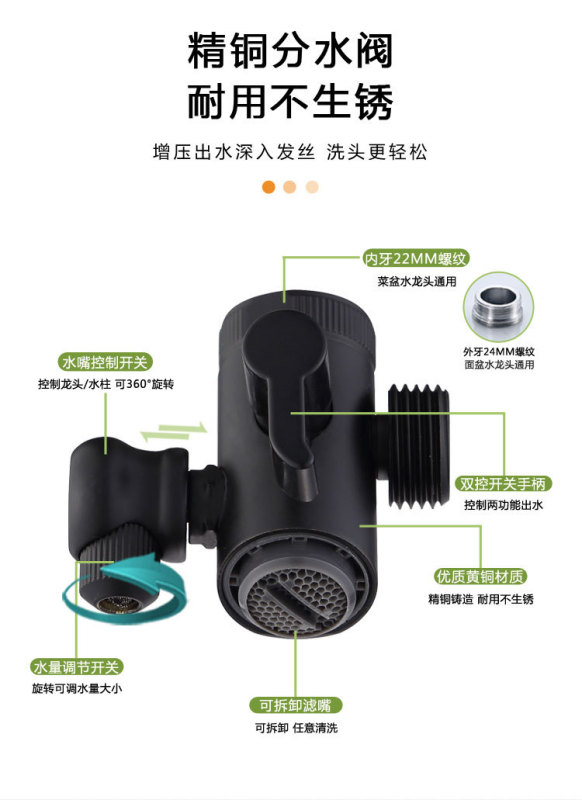 精铜分水阀
耐用不生锈

增压出水深入发丝 洗头更轻松

内牙22MM螺纹
菜盆水龙头通用

外牙24MM螺纹
面盆水龙头通用

水嘴控制开关
控制龙头/水柱 可360°旋转

双控开关手柄
控制两功能出水

优质黄铜材质
精铜铸造 耐用不生锈

水量调节开关
旋转可调水量大小

可拆卸滤嘴
可拆卸 任意清洗