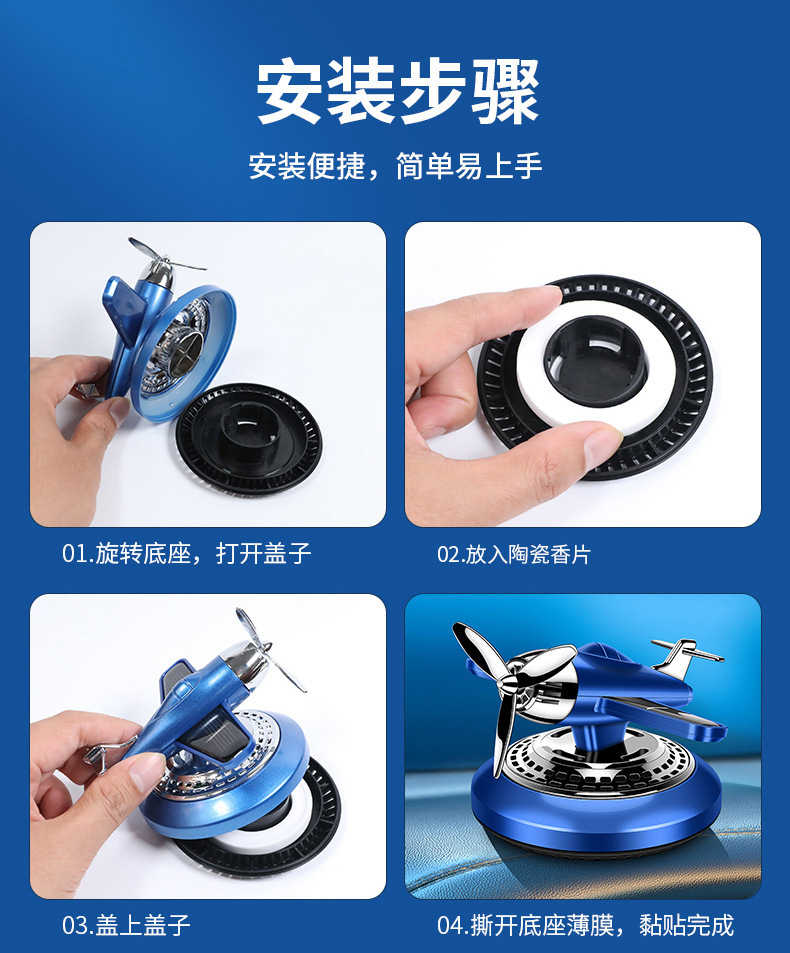 安装步骤

安装便捷，简单易上手

01.旋转底座，打开盖子

02.放入陶瓷香片

03.盖上盖子

04.撕开底座薄膜，黏贴完成