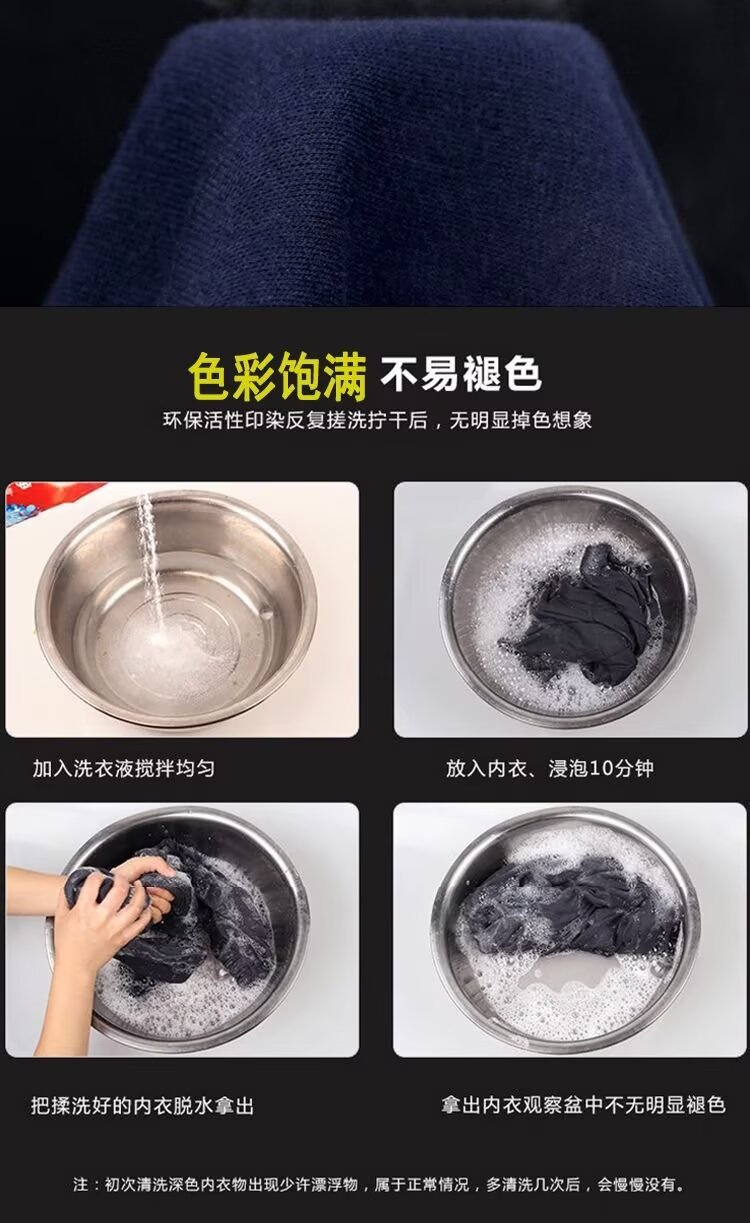 色彩饱满 不易褪色

环保活性印染反复搓洗拧干后，无明显掉色想象

加入洗衣液搅拌均匀

放入内衣、浸泡10分钟

把揉洗好的内衣脱水拿出

拿出内衣观察盆中不无明显褪色

注：初次清洗深色内衣物出现少许漂浮物，属于正常情况，多清洗几次后，会慢慢没有。