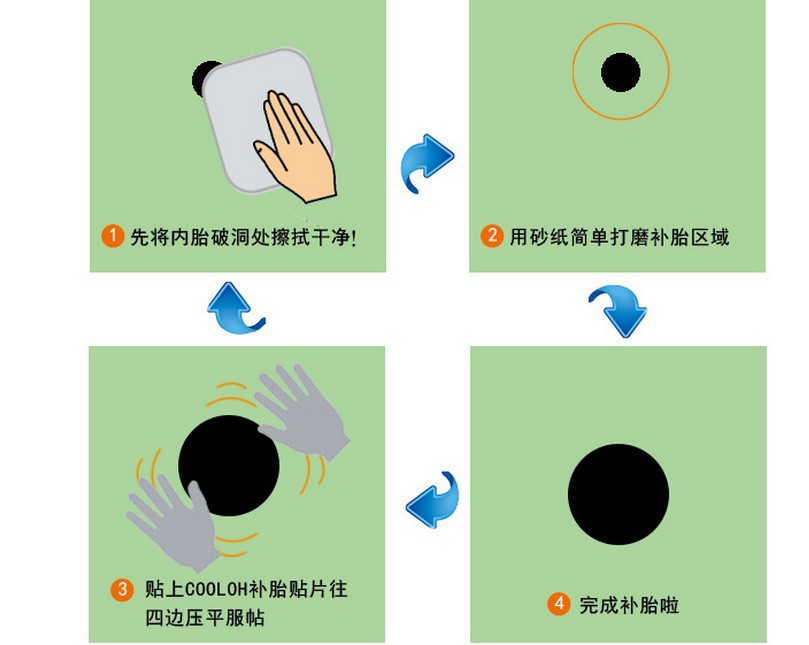 1 先将内胎破洞处擦拭干净!

2 用砂纸简单打磨补胎区域

3 贴上COOLOH补胎贴片往四边压平服帖

4 完成补胎啦