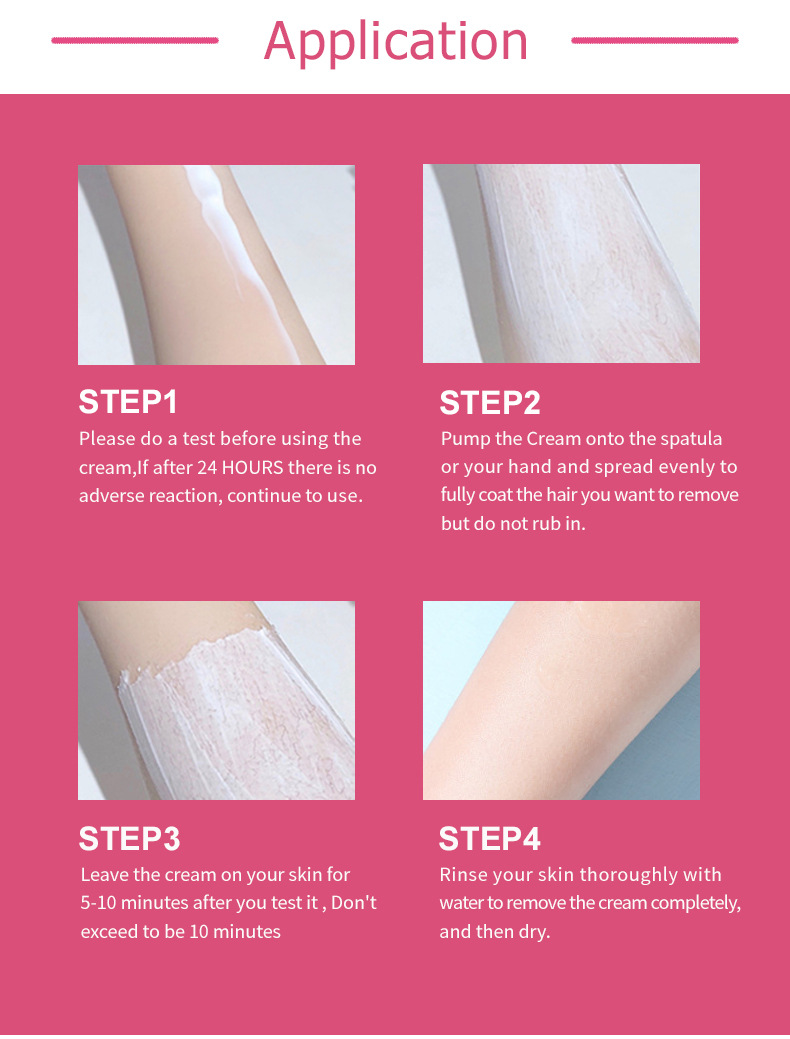 Application

STEP1
Please do a test before using the cream,If after 24 HOURS there is no adverse reaction, continue to use.

STEP2
Pump the Cream onto the spatula or your hand and spread evenly to fully coat the hair you want to remove but do not rub in.

STEP3
Leave the cream on your skin for 5-10 minutes after you test it , Don't exceed to be 10 minutes

STEP4
Rinse your skin thoroughly with water to remove the cream completely, and then dry.