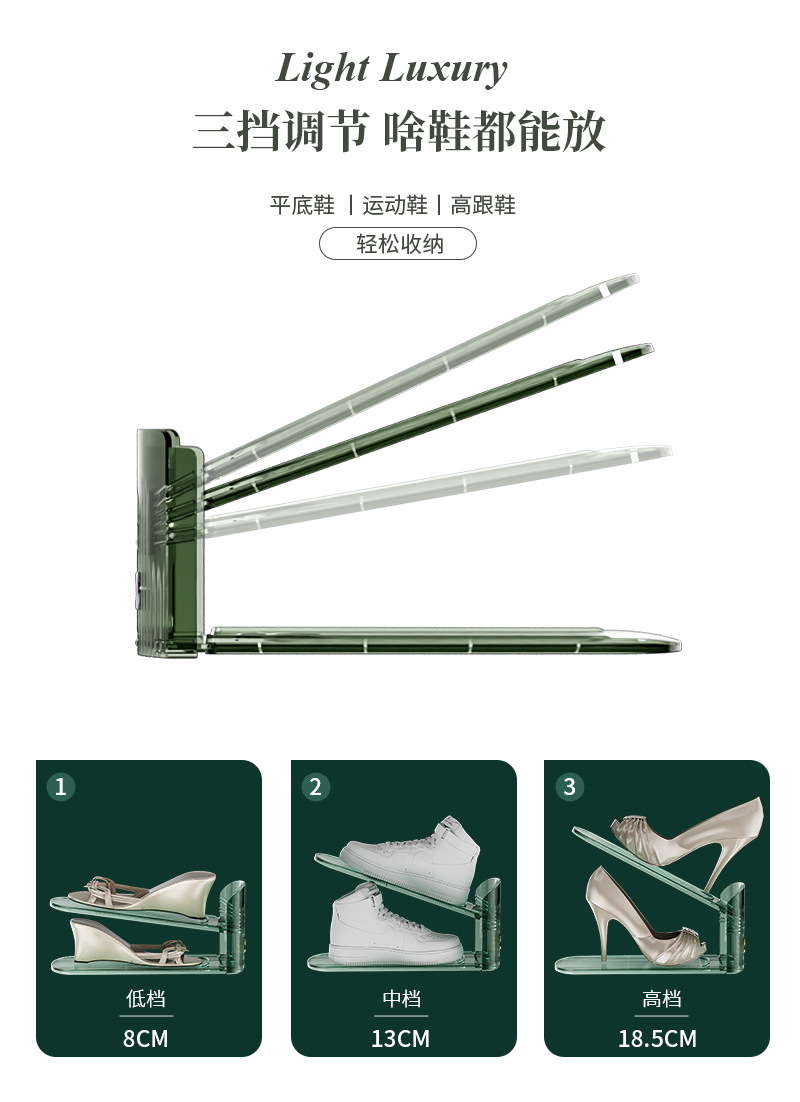 Light Luxury
三挡调节 啥鞋都能放

平底鞋 | 运动鞋 | 高跟鞋
轻松收纳

1
低档
8CM

2
中档
13CM

3
高档
18.5CM