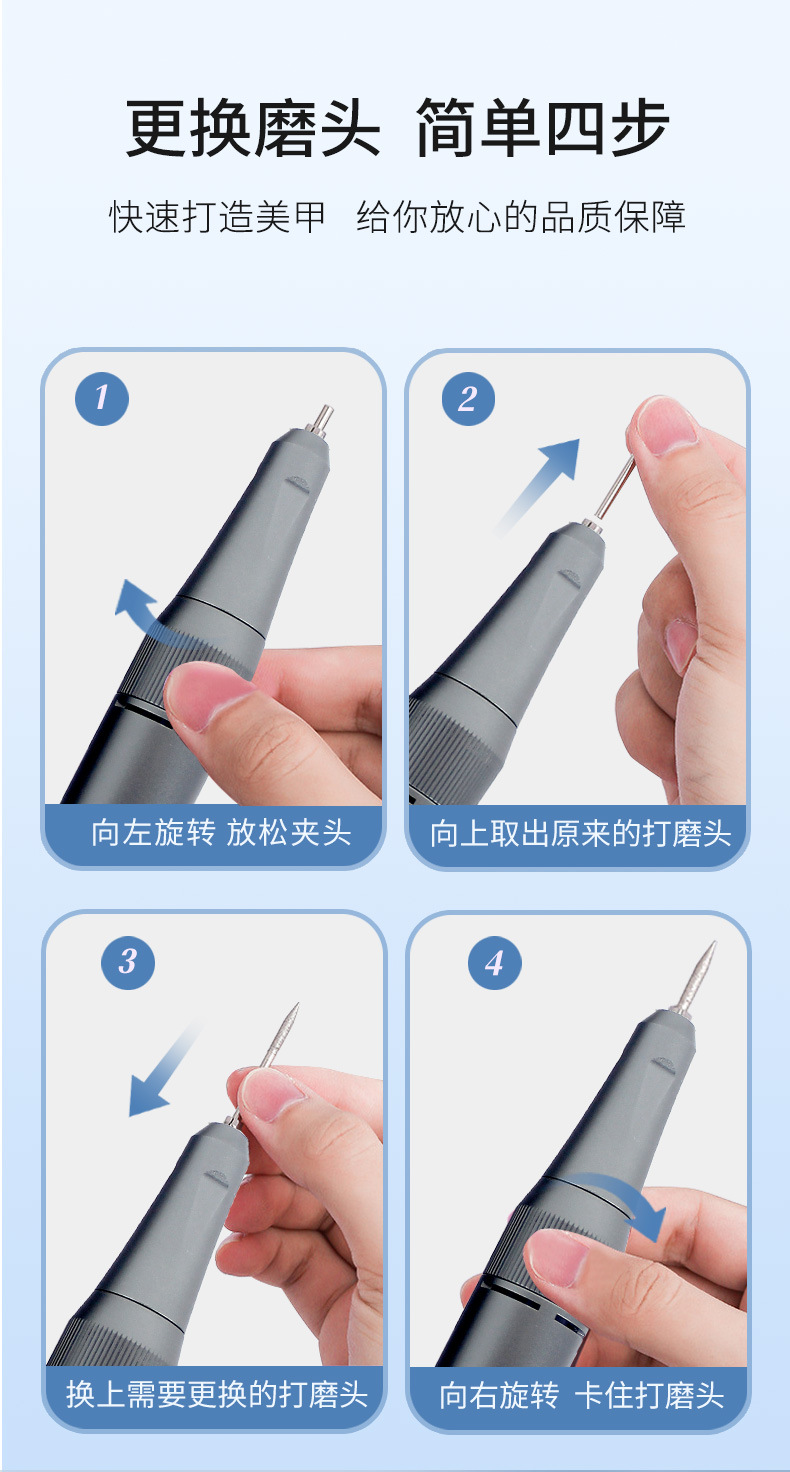 更换磨头 简单四步

快速打造美甲 给你放心的品质保障

1

向左旋转 放松夹头

2

向上取出原来的打磨头

3

换上需要更换的打磨头

4

向右旋转 卡住打磨头