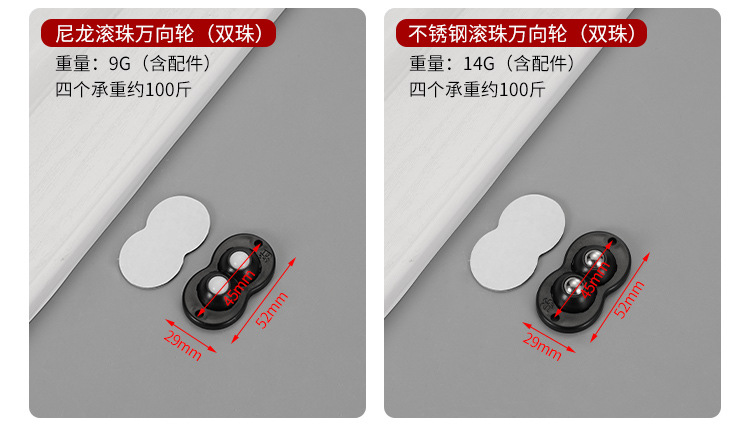 尼龙滚珠万向轮（双珠）
重量：9G（含配件）
四个承重约100斤

45mm
52mm
29mm

不锈钢滚珠万向轮（双珠）
重量：14G（含配件）
四个承重约100斤

45mm
52mm
29mm