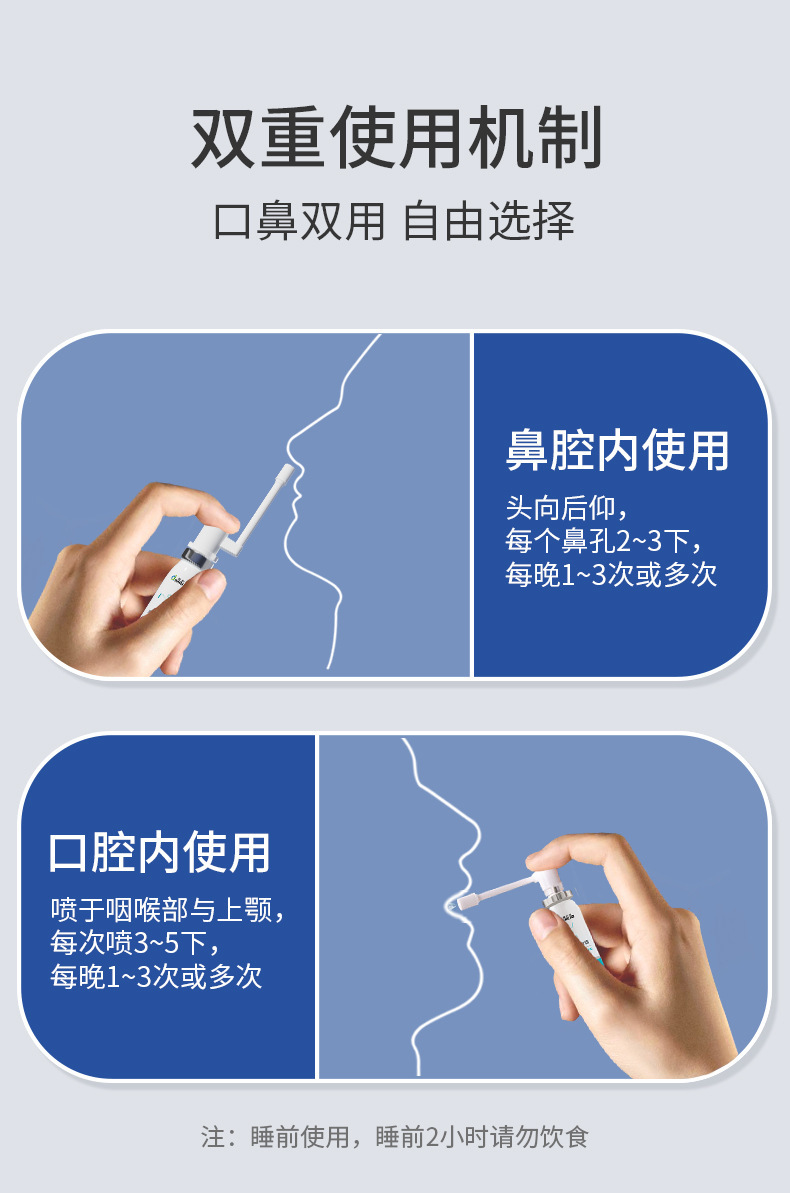 双重使用机制

口鼻双用 自由选择

鼻腔内使用

头向后仰，
每个鼻孔2~3下，
每晚1~3次或多次

口腔内使用

喷于咽喉部与上颚，
每次喷3~5下，
每晚1~3次或多次

注：睡前使用，睡前2小时请勿饮食