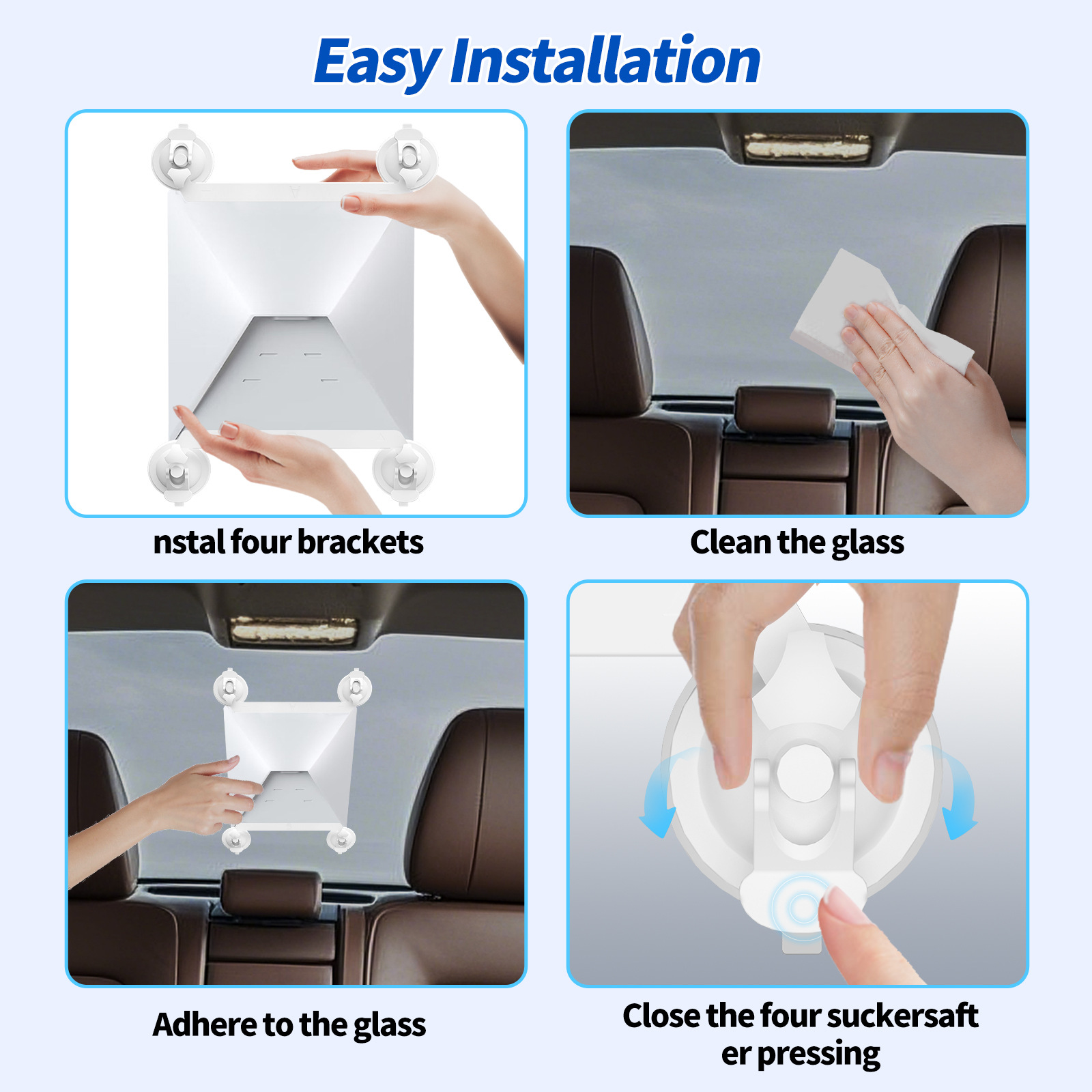 Easy Installation

nstal four brackets

Clean the glass

Adhere to the glass

Close the four suckersaft er pressing