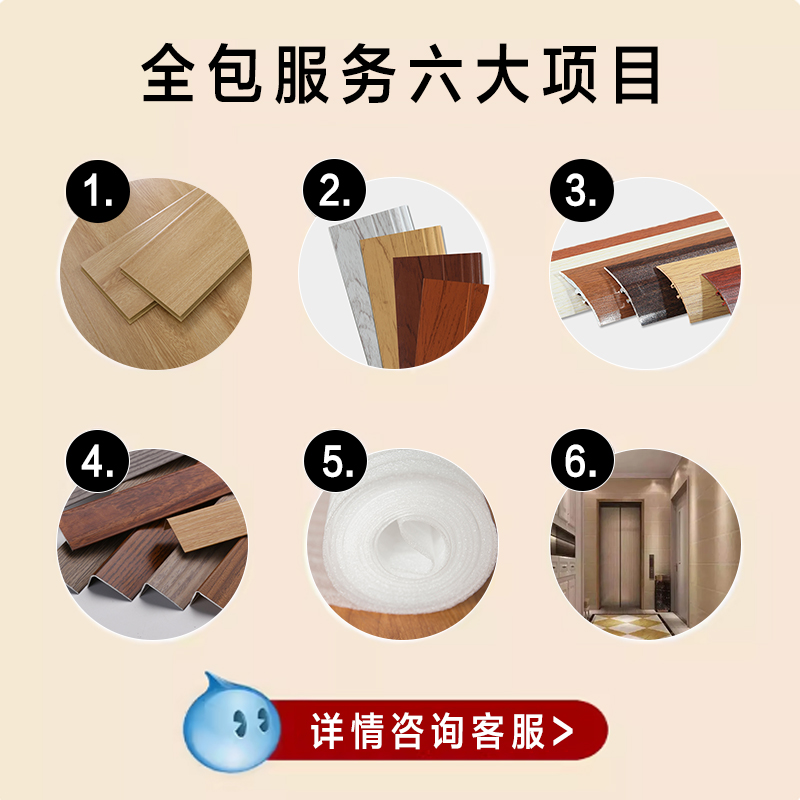 全包服务六大项目

1.

2.

3.

4.

5.

6.

详情咨询客服>