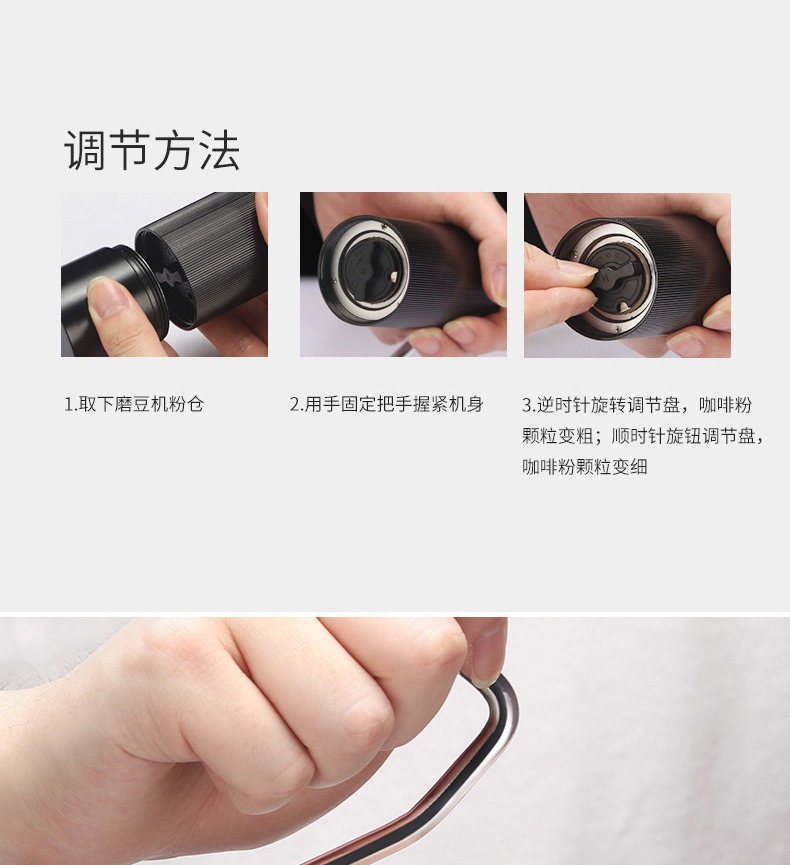 调节方法

1.取下磨豆机粉仓

2.用手固定把手握紧机身

3.逆时针旋转调节盘，咖啡粉颗粒变粗；顺时针旋钮调节盘，咖啡粉颗粒变细