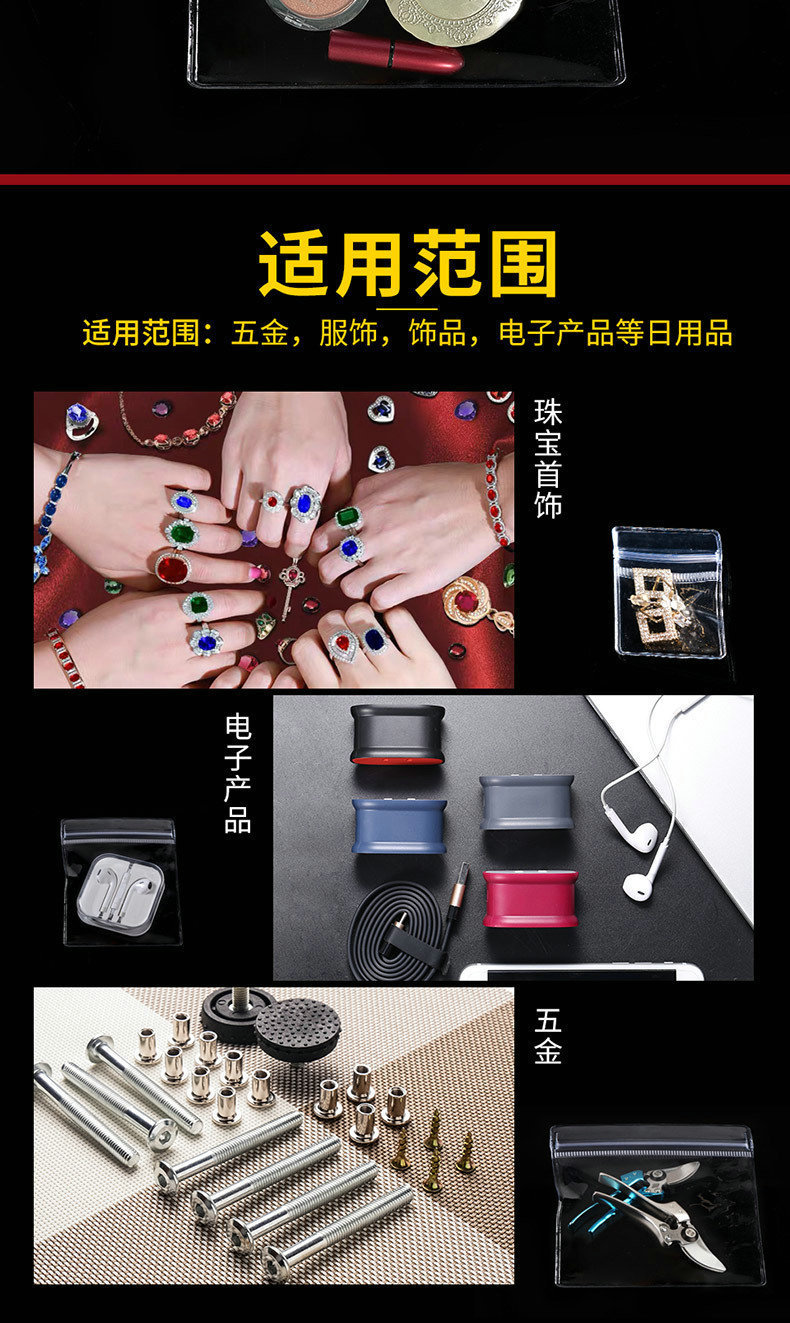 适用范围

适用范围：五金，服饰，饰品，电子产品等日用品

珠宝首饰

电子产品

五金