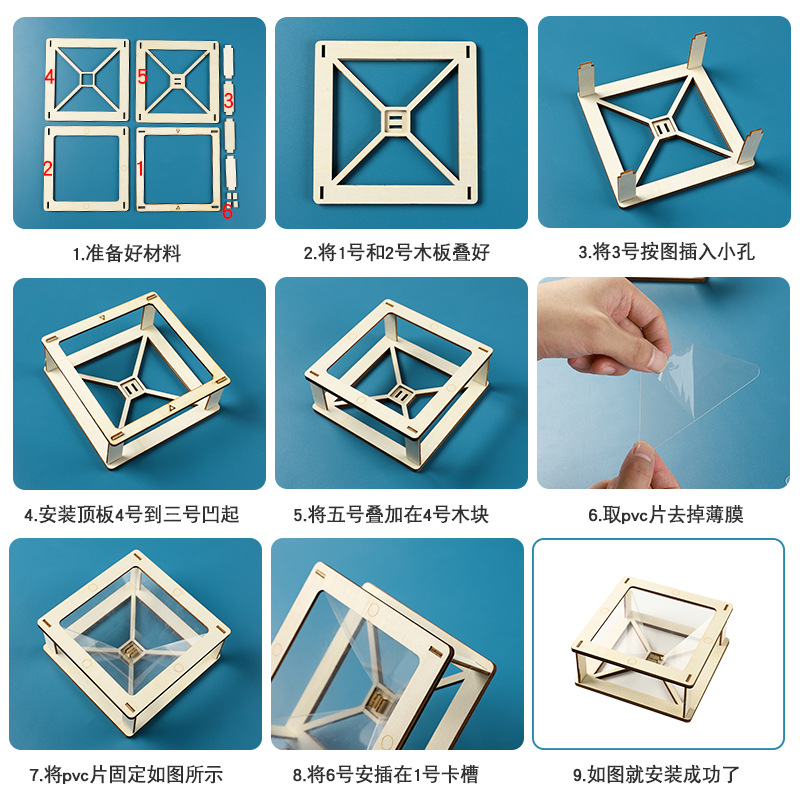 4
5
3
2
1
6

1.准备好材料

2.将1号和2号木板叠好

3.将3号按图插入小孔

4.安装顶板4号到三号凹起

5.将五号叠加在4号木块

6.取pvc片去掉薄膜

7.将pvc片固定如图所示

8.将6号安插在1号卡槽

9.如图就安装成功了