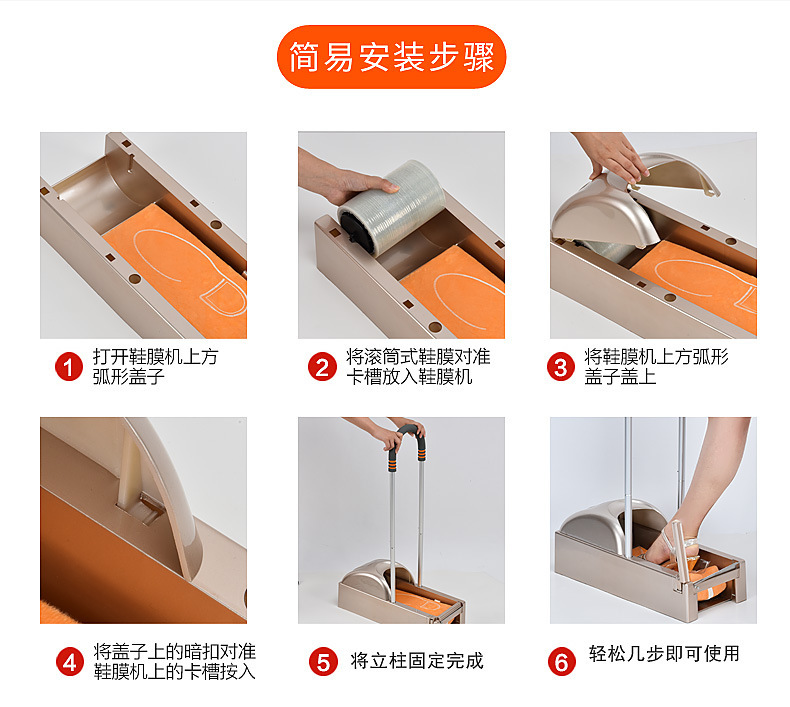 简易安装步骤

1 打开鞋膜机上方弧形盖子

2 将滚筒式鞋膜对准卡槽放入鞋膜机

3 将鞋膜机上方弧形盖子盖上

4 将盖子上的暗扣对准鞋膜机上的卡槽按入

5 将立柱固定完成

6 轻松几步即可使用