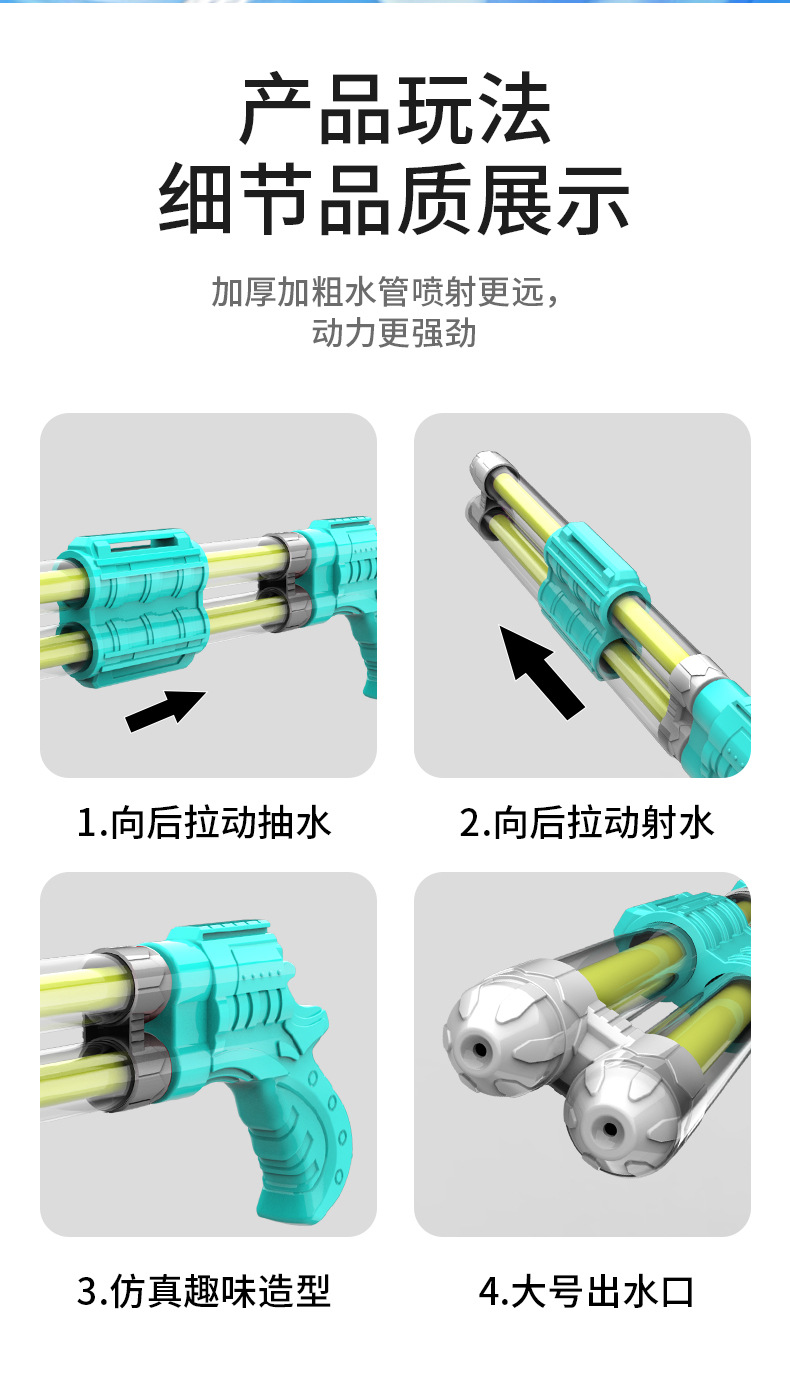 产品玩法
细节品质展示

加厚加粗水管喷射更远，
动力更强劲

1.向后拉动抽水

2.向后拉动射水

3.仿真趣味造型

4.大号出水口