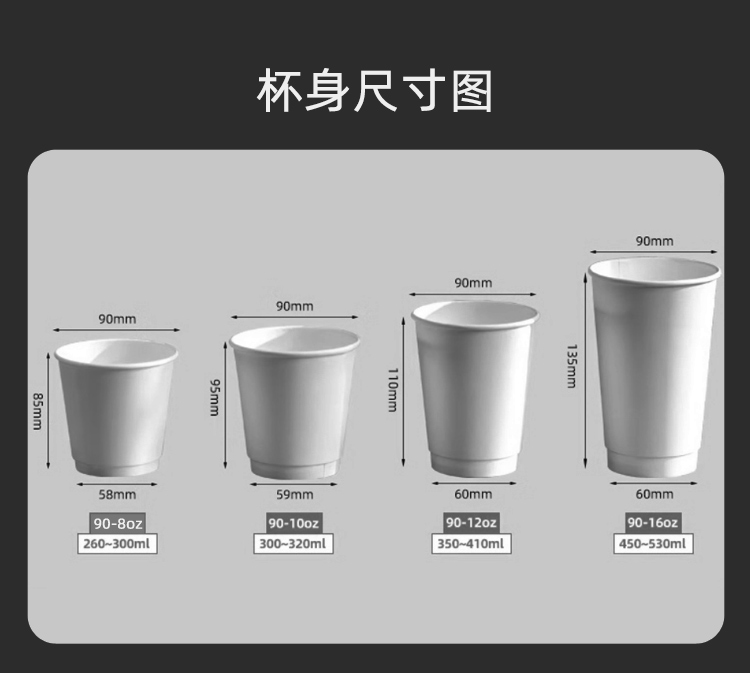 杯身尺寸图

90mm
85mm
58mm
90-8oz
260~300ml

90mm
95mm
59mm
90-10oz
300~320ml

90mm
110mm
60mm
90-12oz
350~410ml

90mm
135mm
60mm
90-16oz
450~530ml