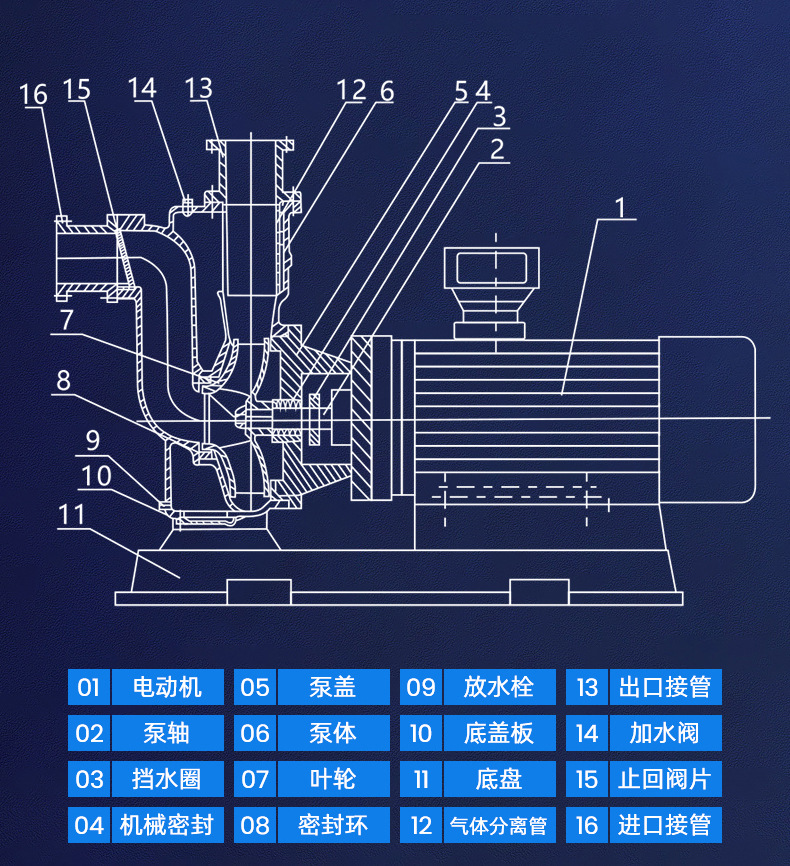 16 15 14 13 12 6 5 4 3 2 1 7 8 9 10 11

| 01 | 电动机 | 05 | 泵盖 | 09 | 放水栓 | 13 | 出口接管 |
|---|---|---|---|---|---|---|---|
| 02 | 泵轴 | 06 | 泵体 | 10 | 底盖板 | 14 | 加水阀 |
| 03 | 挡水圈 | 07 | 叶轮 | 11 | 底盘 | 15 | 止回阀片 |
| 04 | 机械密封 | 08 | 密封环 | 12 | 气体分离管 | 16 | 进口接管 |