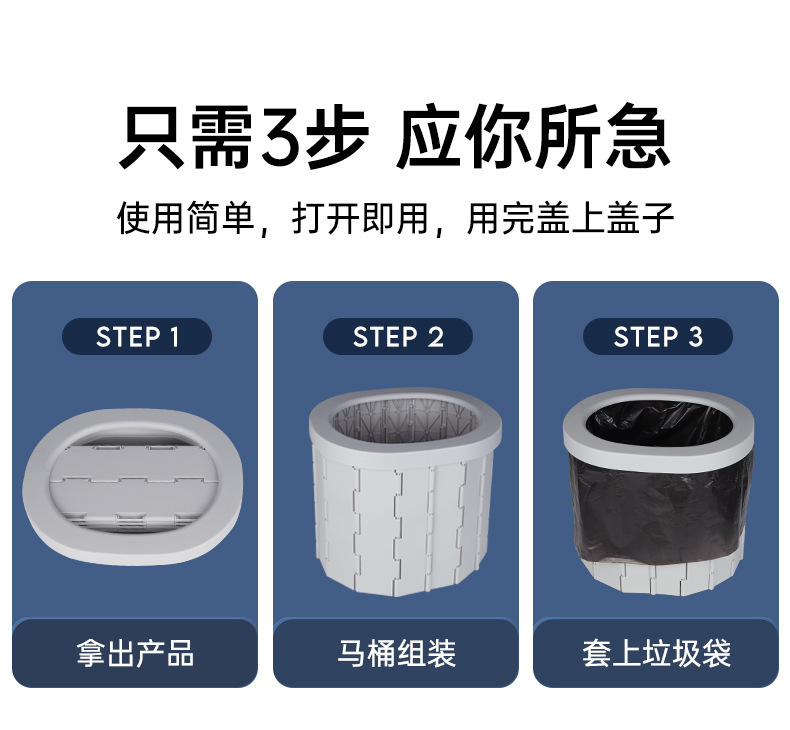 只需3步 应你所急

使用简单，打开即用，用完盖上盖子

STEP 1

拿出产品

STEP 2

马桶组装

STEP 3

套上垃圾袋