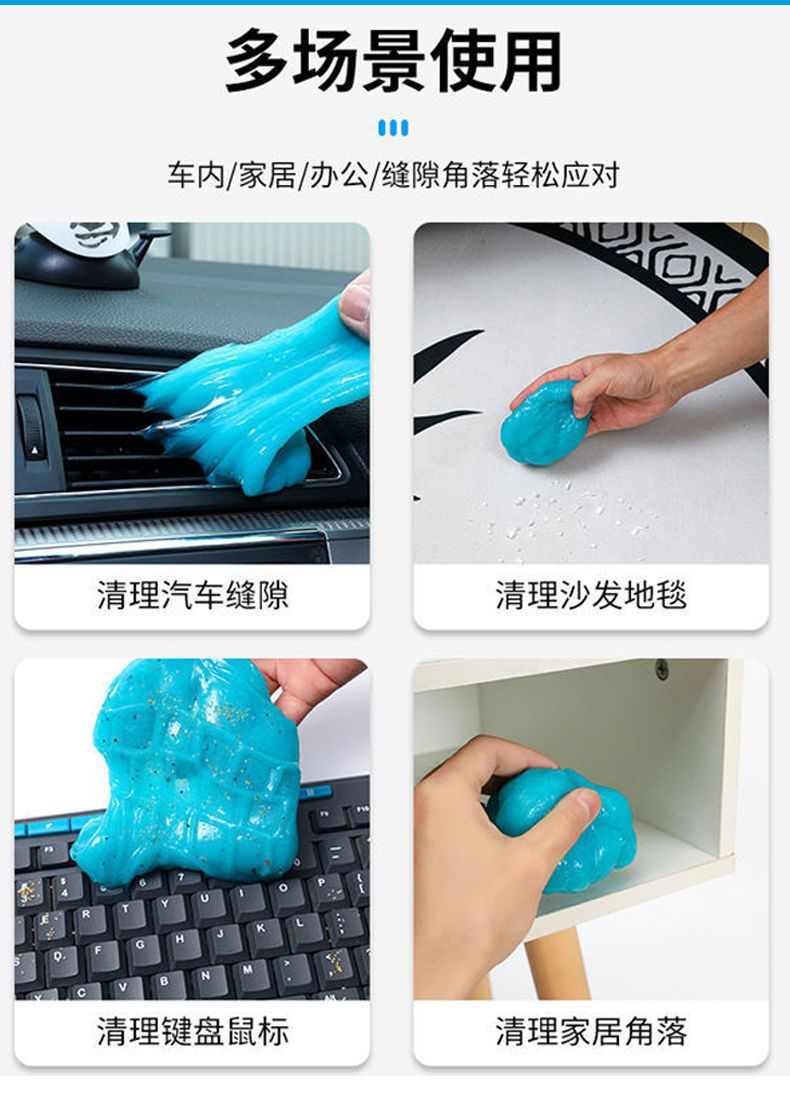 多场景使用

车内/家居/办公/缝隙角落轻松应对

清理汽车缝隙

清理沙发地毯

清理键盘鼠标

清理家居角落