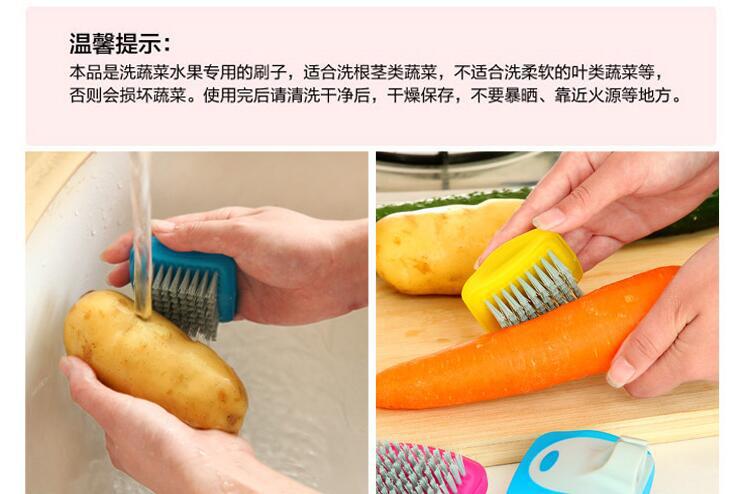 温馨提示：

本品是洗蔬菜水果专用的刷子，适合洗根茎类蔬菜，不适合洗柔软的叶类蔬菜等，否则会损坏蔬菜。使用完后请清洗干净后，干燥保存，不要暴晒、靠近火源等地方。