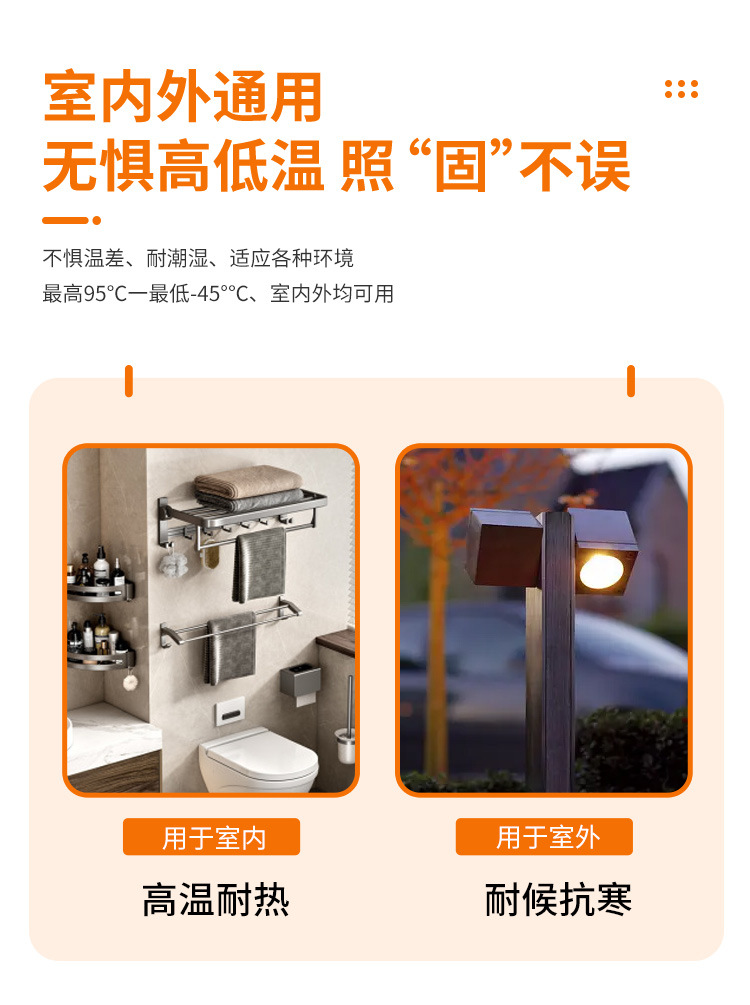 室内外通用
无惧高低温 照“固”不误

不惧温差、耐潮湿、适应各种环境
最高95°C一最低-45°°C、室内外均可用

用于室内
高温耐热

用于室外
耐候抗寒