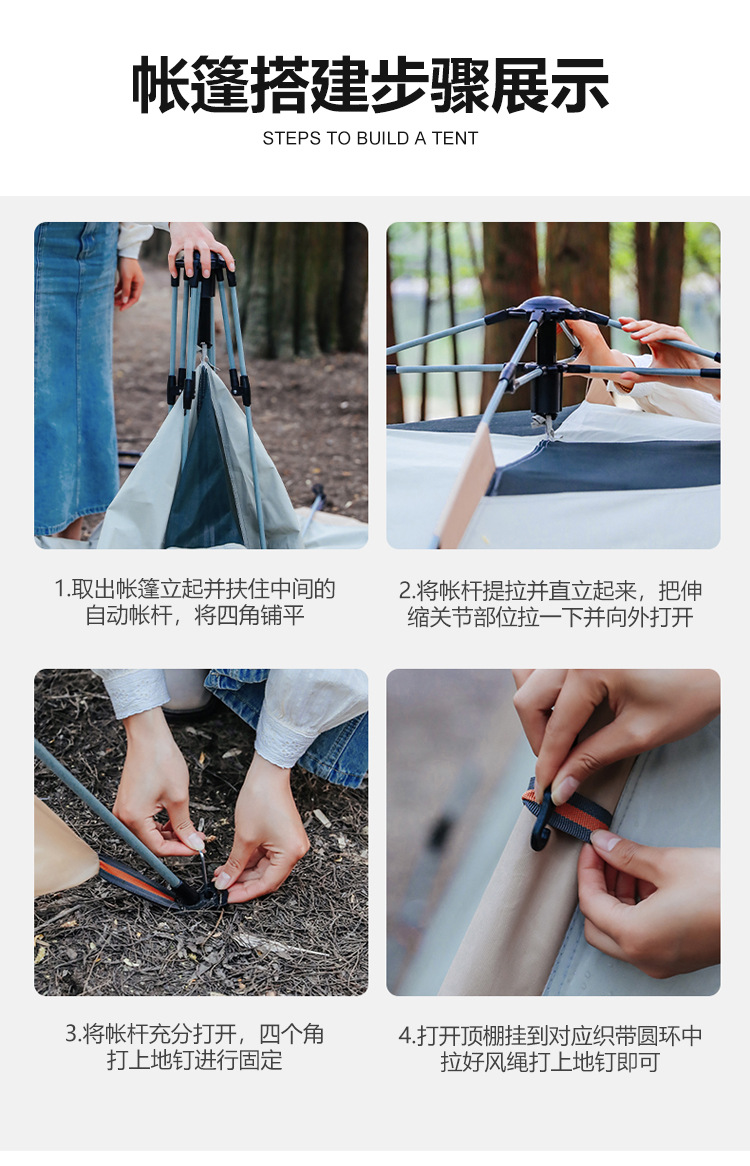 帐篷搭建步骤展示

STEPS TO BUILD A TENT

1.取出帐篷立起并扶住中间的自动帐杆，将四角铺平

2.将帐杆提拉并直立起来，把伸缩关节部位拉一下并向外打开

3.将帐杆充分打开，四个角打上地钉进行固定

4.打开顶棚挂到对应织带圆环中拉好风绳打上地钉即可