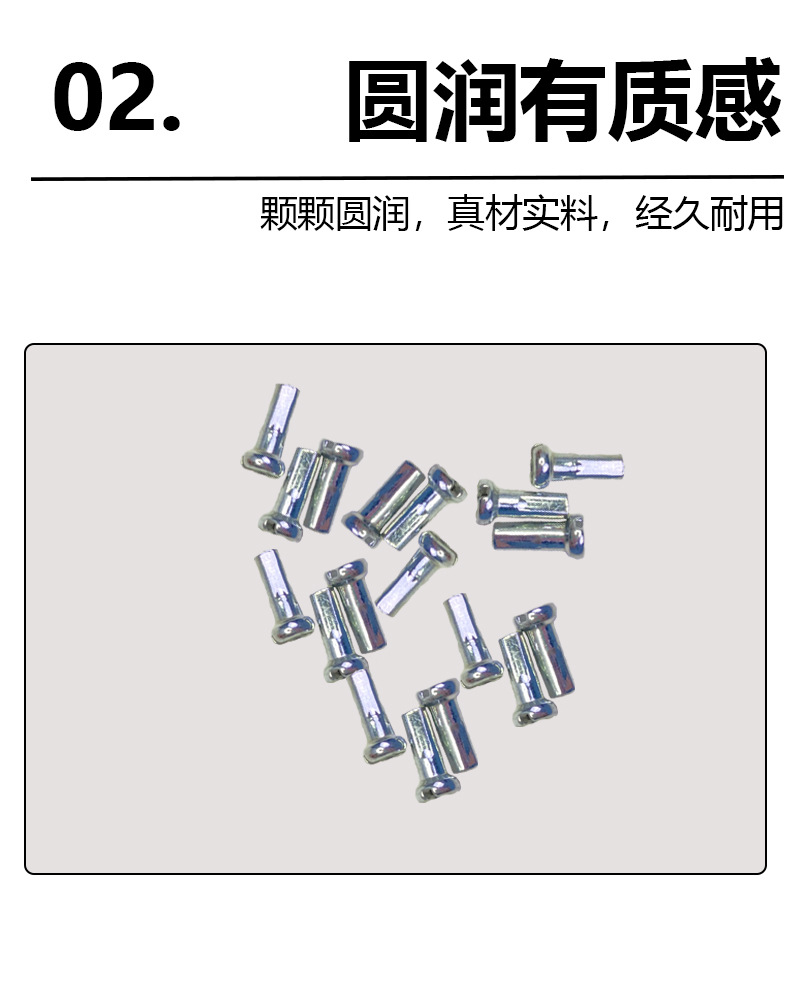 02. 圆润有质感

颗颗圆润，真材实料，经久耐用