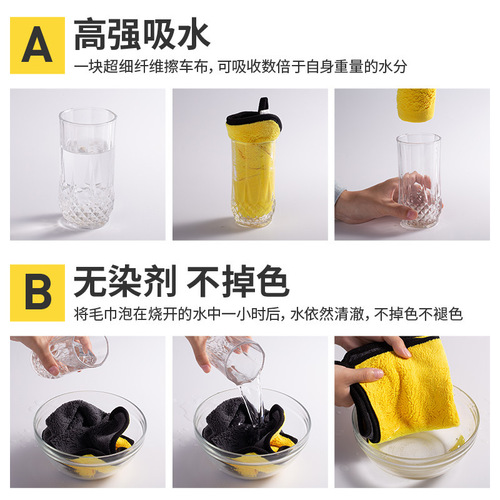 A 高强吸水

一块超细纤维擦车布，可吸收数倍于自身重量的水分

B 无染剂 不掉色

将毛巾泡在烧开的水中一小时后，水依然清澈，不掉色不褪色