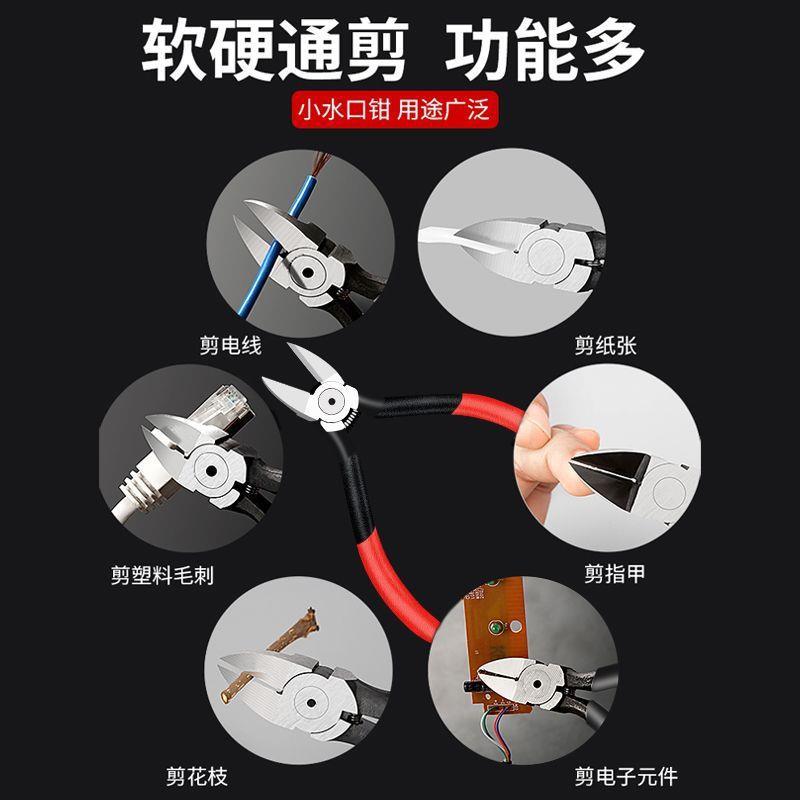 软硬通剪 功能多

小水口钳 用途广泛

剪电线

剪纸张

剪塑料毛刺

剪指甲

剪花枝

剪电子元件