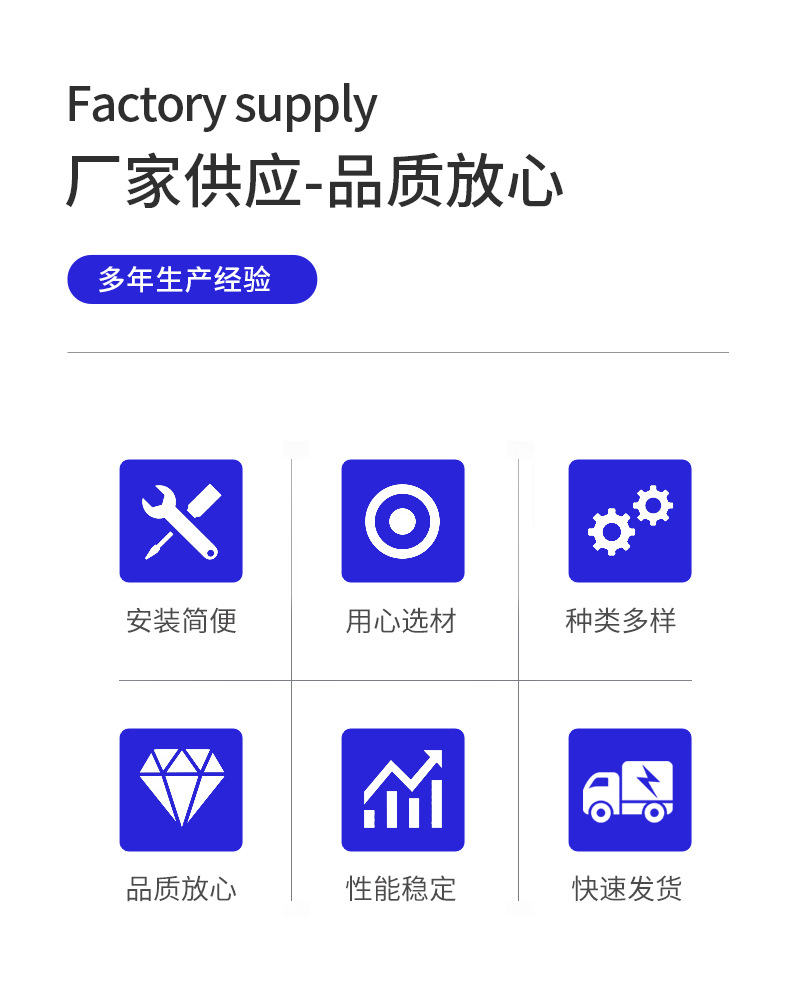 Factory supply

厂家供应-品质放心

多年生产经验

安装简便

用心选材

种类多样

品质放心

性能稳定

快速发货