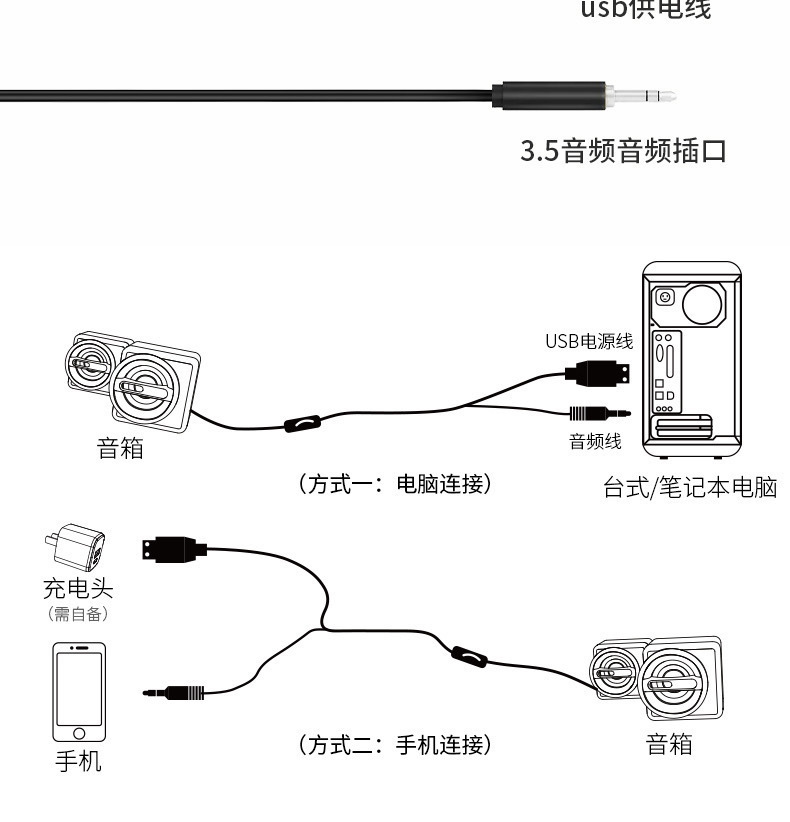 usb供电线

3.5音频音频插口

USB电源线

音频线

音箱

（方式一：电脑连接）

台式/笔记本电脑

充电头
（需自备）

手机

（方式二：手机连接）

音箱