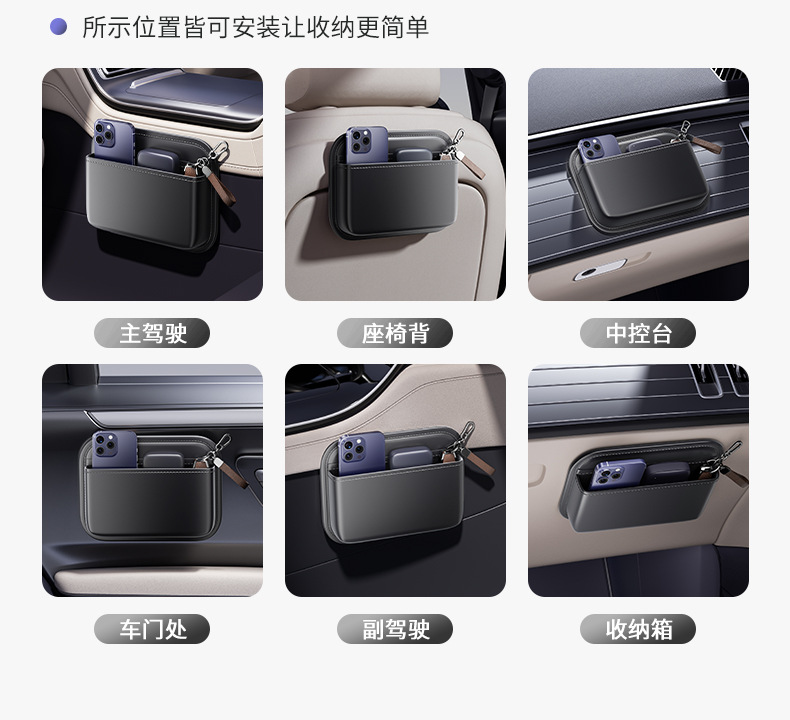 所示位置皆可安装让收纳更简单

主驾驶

座椅背

中控台

车门处

副驾驶

收纳箱