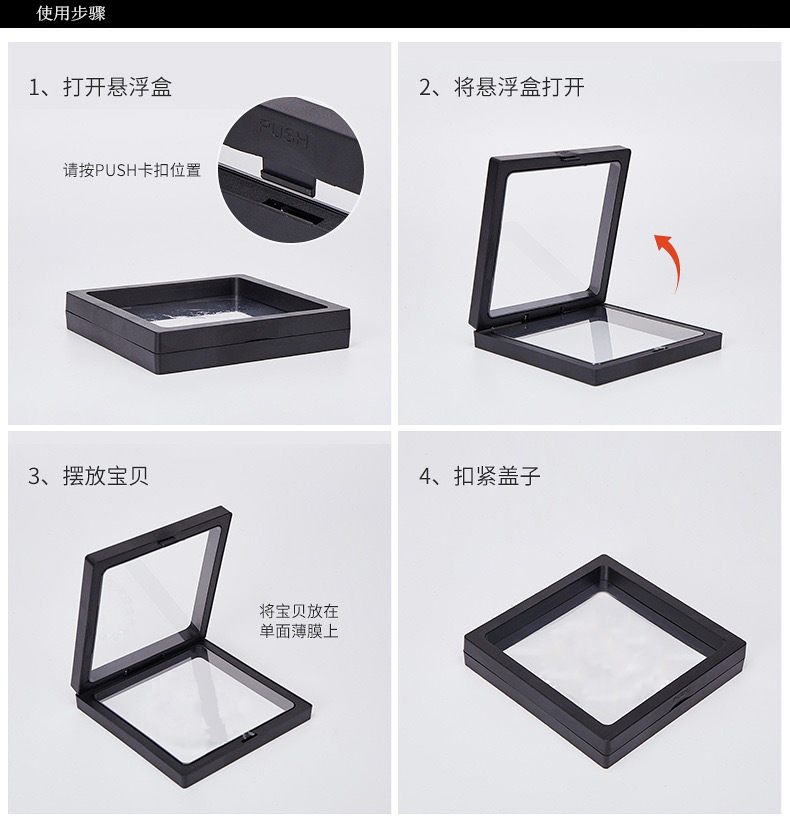 使用步骤

1、打开悬浮盒

请按PUSH卡扣位置

PUSH

2、将悬浮盒打开

3、摆放宝贝

将宝贝放在单面薄膜上

4、扣紧盖子