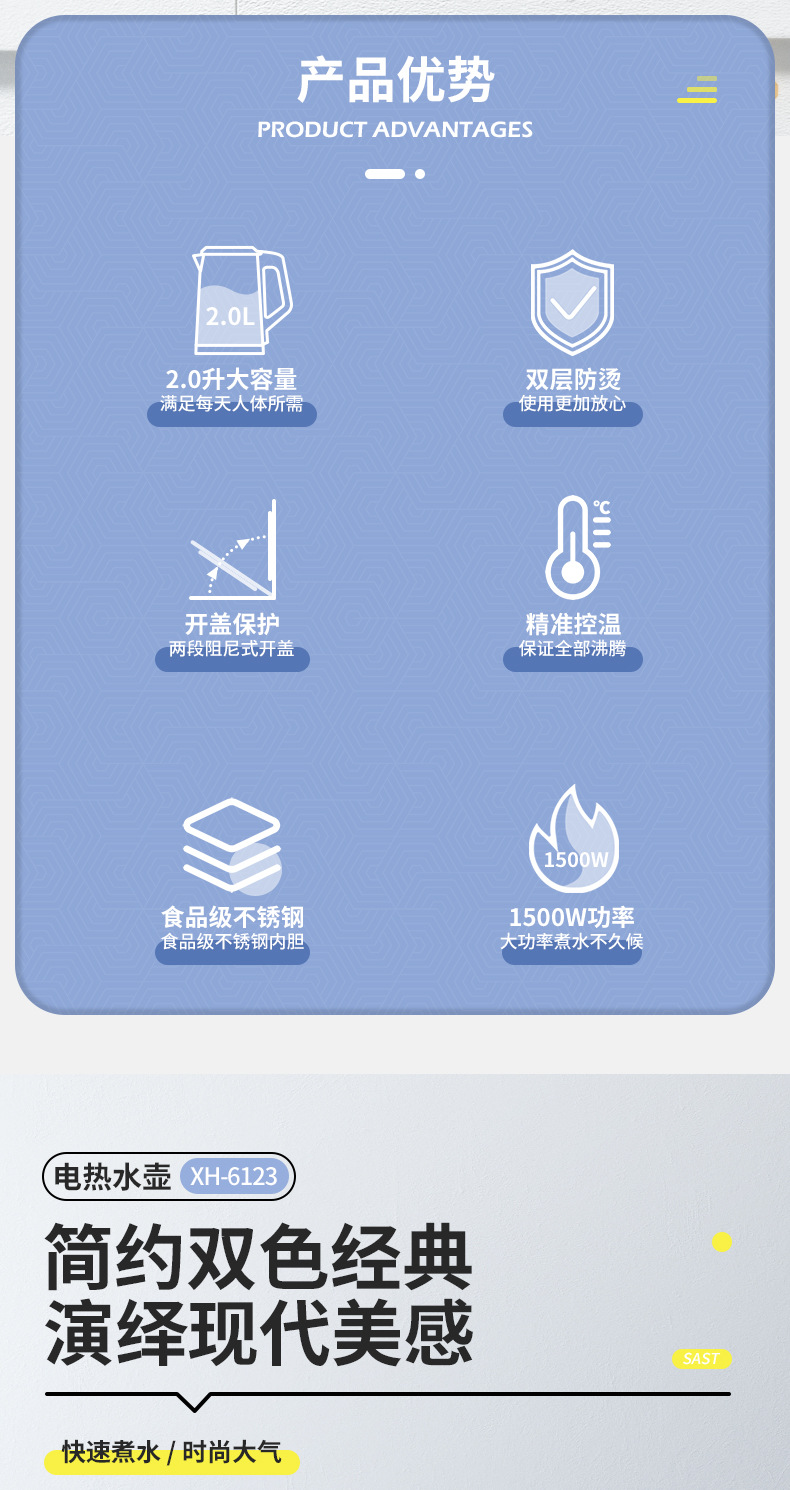 产品优势
PRODUCT ADVANTAGES

2.0L
2.0升大容量
满足每天人体所需

双层防烫
使用更加放心

开盖保护
两段阻尼式开盖

℃
精准控温
保证全部沸腾

食品级不锈钢
食品级不锈钢内胆

1500W
1500W功率
大功率煮水不久候

电热水壶 XH-6123

简约双色经典
演绎现代美感

SAST

快速煮水 / 时尚大气