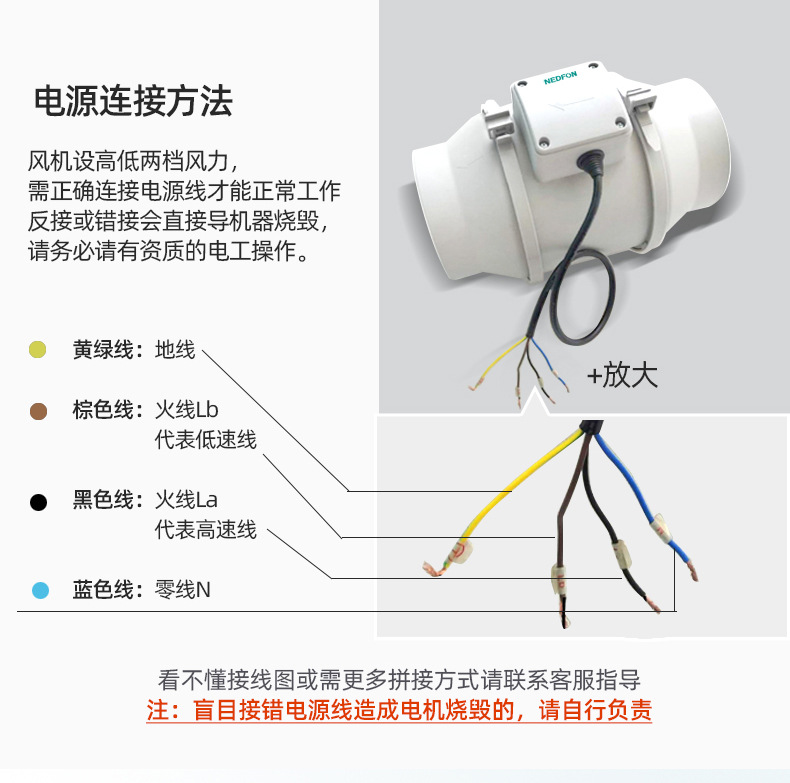 电源连接方法

风机设高低两档风力，
需正确连接电源线才能正常工作
反接或错接会直接导机器烧毁，
请务必请有资质的电工操作。

NEDFON

+放大

黄绿线：地线

棕色线：火线Lb
代表低速线

黑色线：火线La
代表高速线

蓝色线：零线N

看不懂接线图或需更多拼接方式请联系客服指导
注：盲目接错电源线造成电机烧毁的，请自行负责