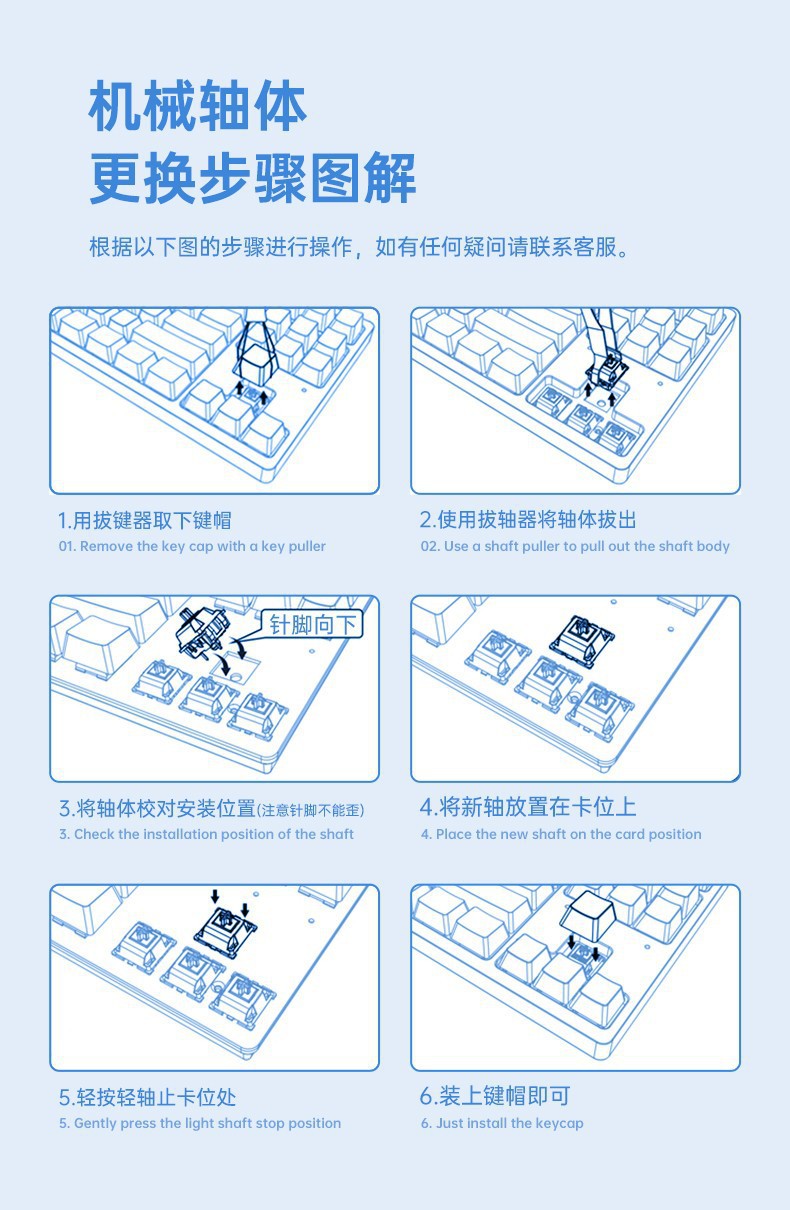 机械轴体
更换步骤图解

根据以下图的步骤进行操作，如有任何疑问请联系客服。

1.用拔键器取下键帽
01. Remove the key cap with a key puller

2.使用拔轴器将轴体拔出
02. Use a shaft puller to pull out the shaft body

针脚向下

3.将轴体校对安装位置(注意针脚不能歪)
3. Check the installation position of the shaft

4.将新轴放置在卡位上
4. Place the new shaft on the card position

5.轻按轻轴止卡位处
5. Gently press the light shaft stop position

6.装上键帽即可
6. Just install the keycap