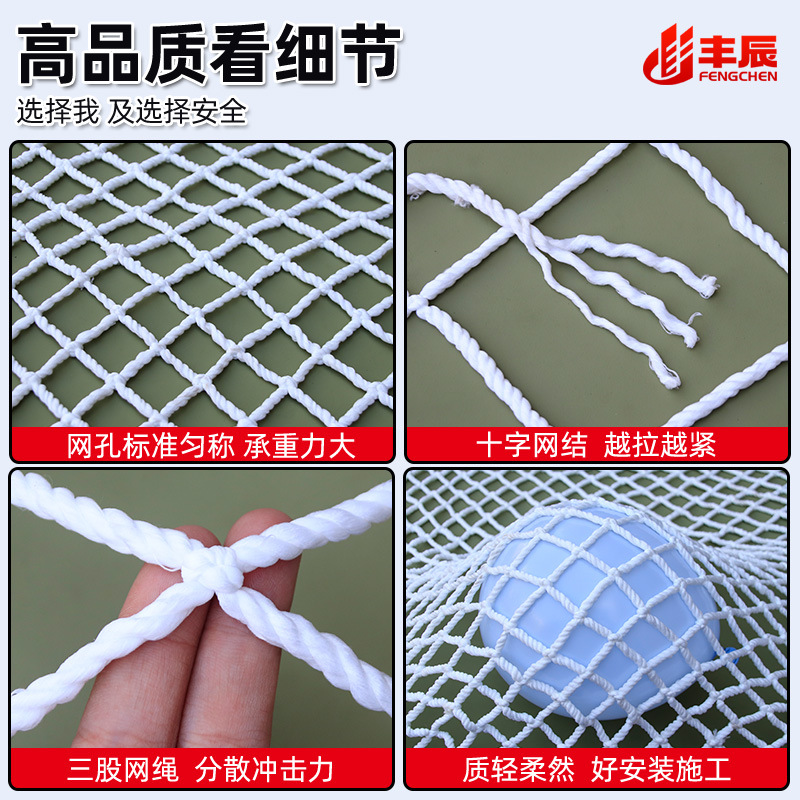 高品质看细节
选择我 及选择安全

丰辰
FENGCHEN

网孔标准匀称 承重力大

十字网结 越拉越紧

三股网绳 分散冲击力

质轻柔然 好安装施工