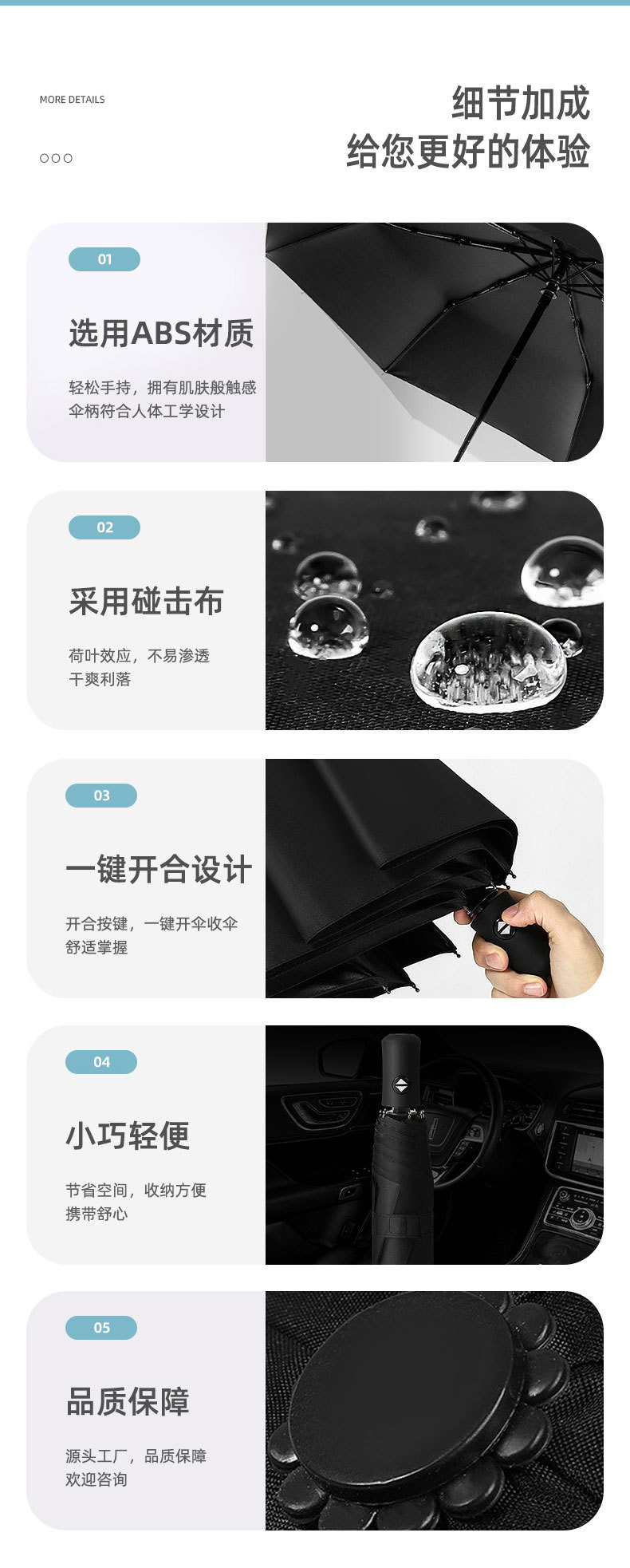 MORE DETAILS

○○○

细节加成
给您更好的体验

01

选用ABS材质

轻松手持，拥有肌肤般触感
伞柄符合人体工学设计

02

采用碰击布

荷叶效应，不易渗透
干爽利落

03

一键开合设计

开合按键，一键开伞收伞
舒适掌握

04

小巧轻便

节省空间，收纳方便
携带舒心

05

品质保障

源头工厂，品质保障
欢迎咨询