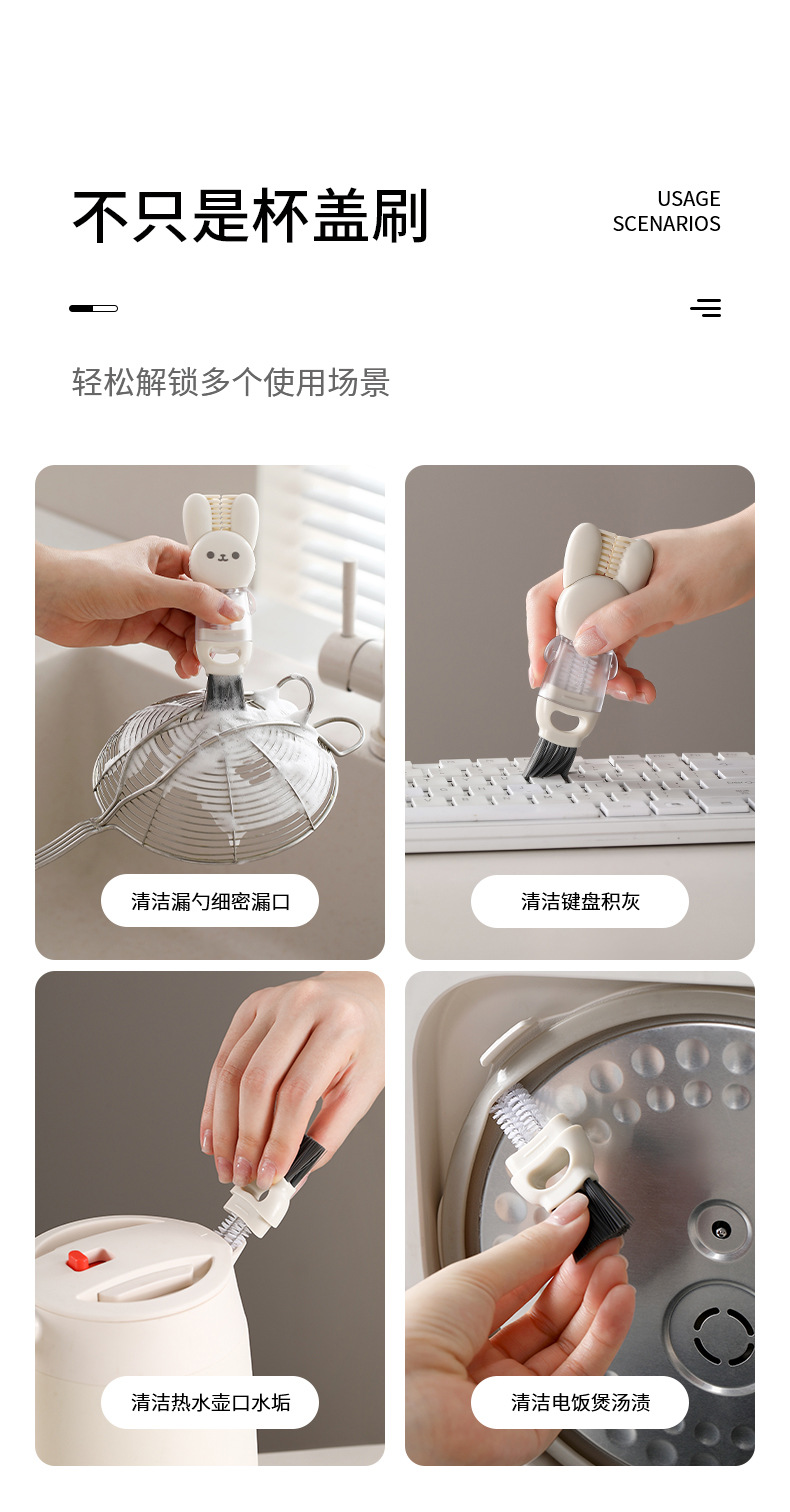 不只是杯盖刷

USAGE SCENARIOS

轻松解锁多个使用场景

清洁漏勺细密漏口

清洁键盘积灰

清洁热水壶口水垢

清洁电饭煲汤渍