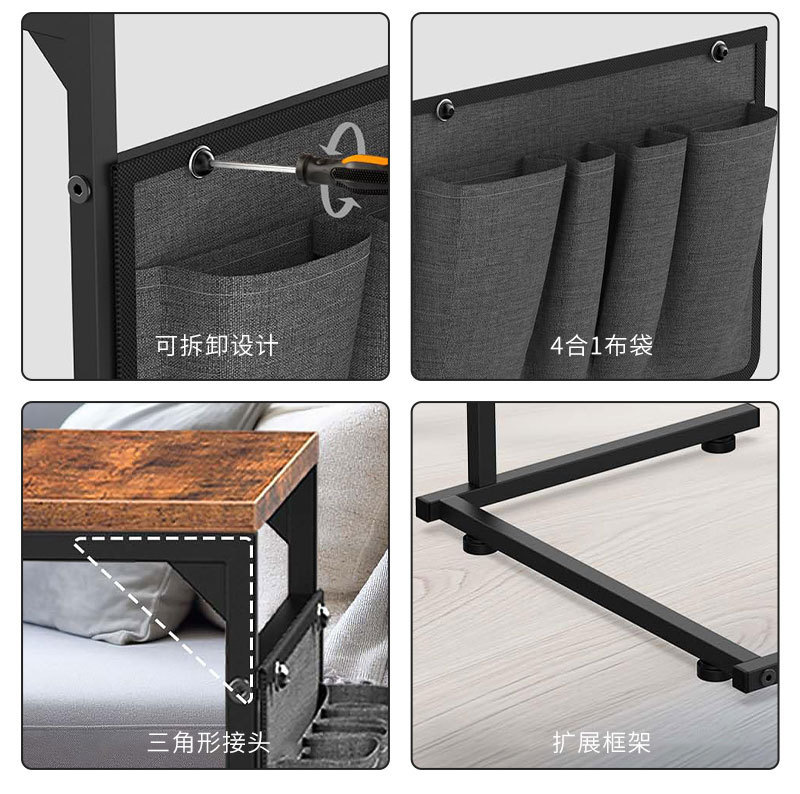 可拆卸设计

4合1布袋

三角形接头

扩展框架